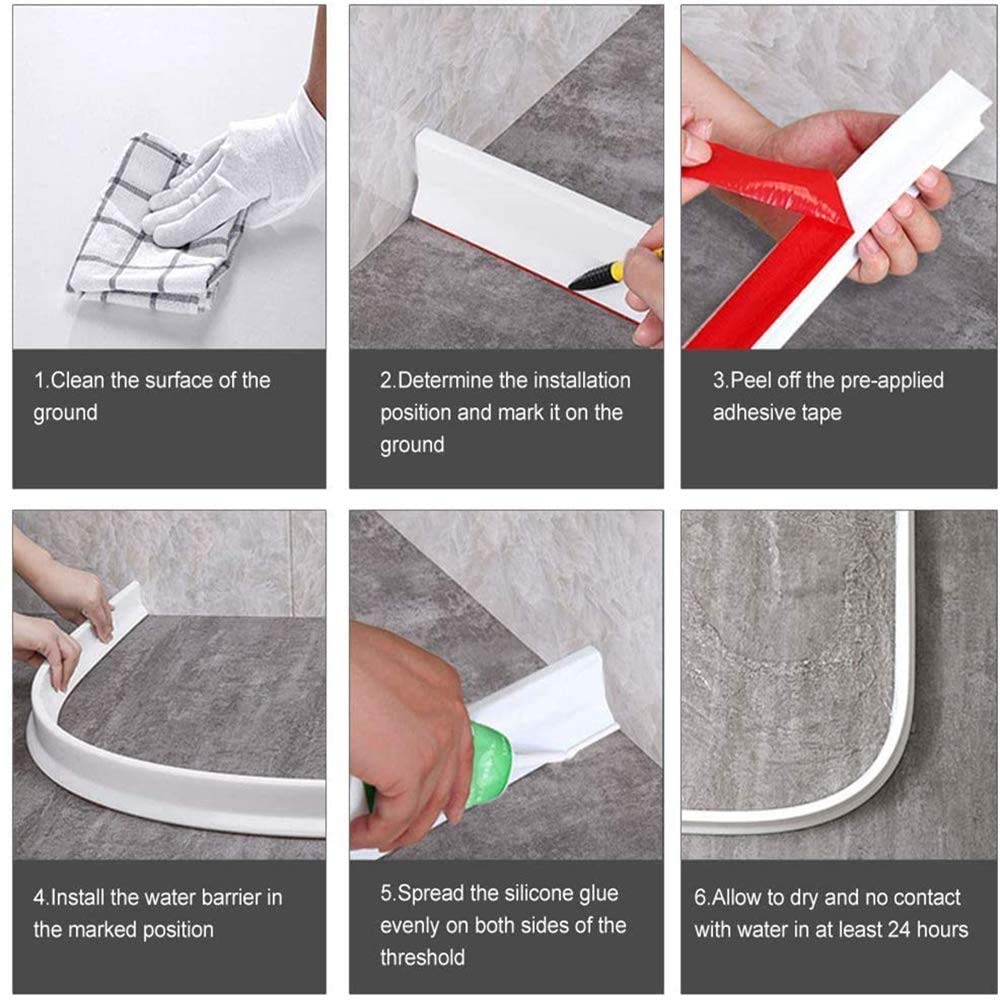 1.Clean the surface of the ground

2.Determine the installation position and mark it on the ground

3.Peel off the pre-applied adhesive tape

4.Install the water barrier in the marked position

5.Spread the silicone glue evenly on both sides of the threshold

6.Allow to dry and no contact with water in at least 24 hours