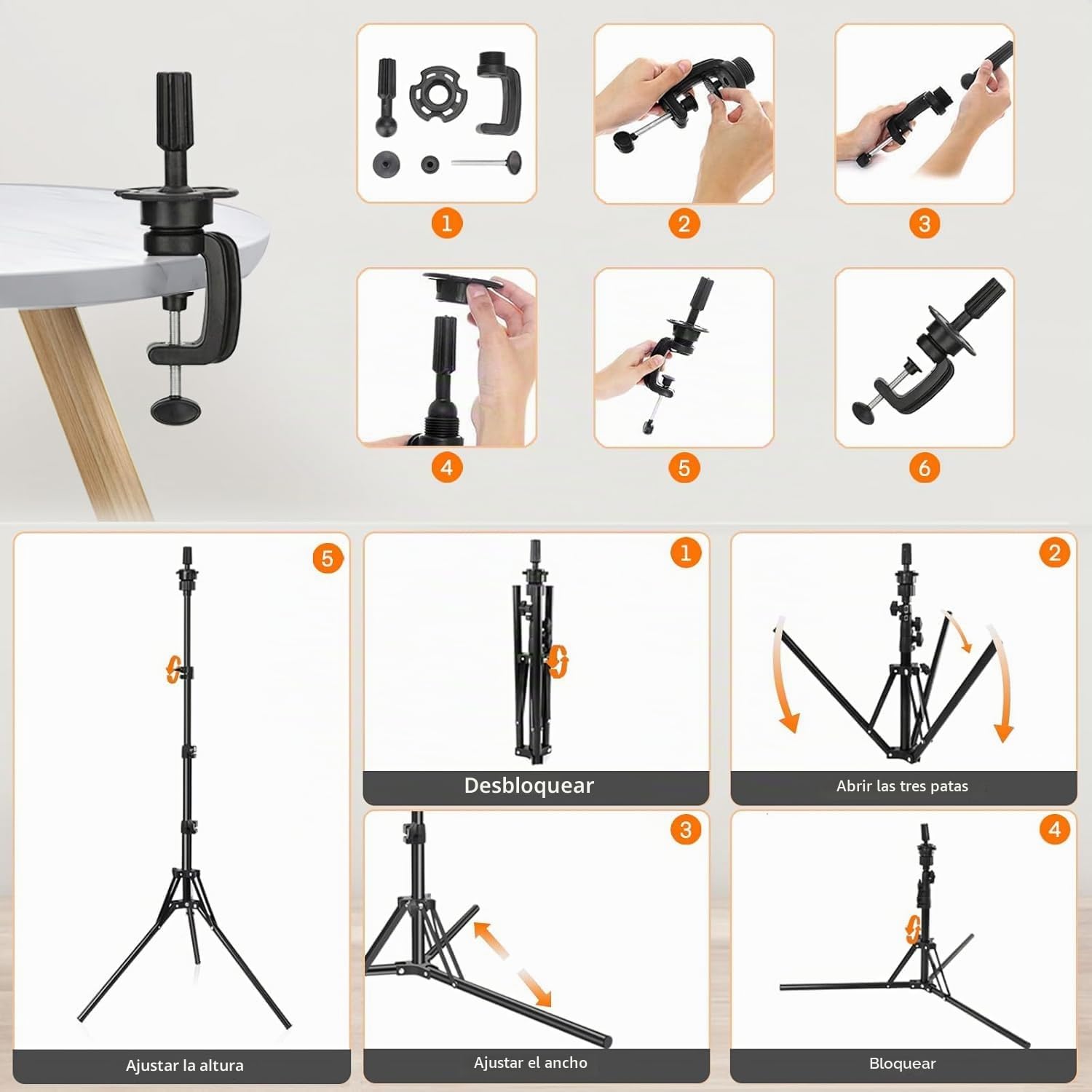 1
2
3
4
5
6

5
Ajustar la altura

1
Desbloquear

2
Abrir las tres patas

3
Ajustar el ancho

4
Bloquear