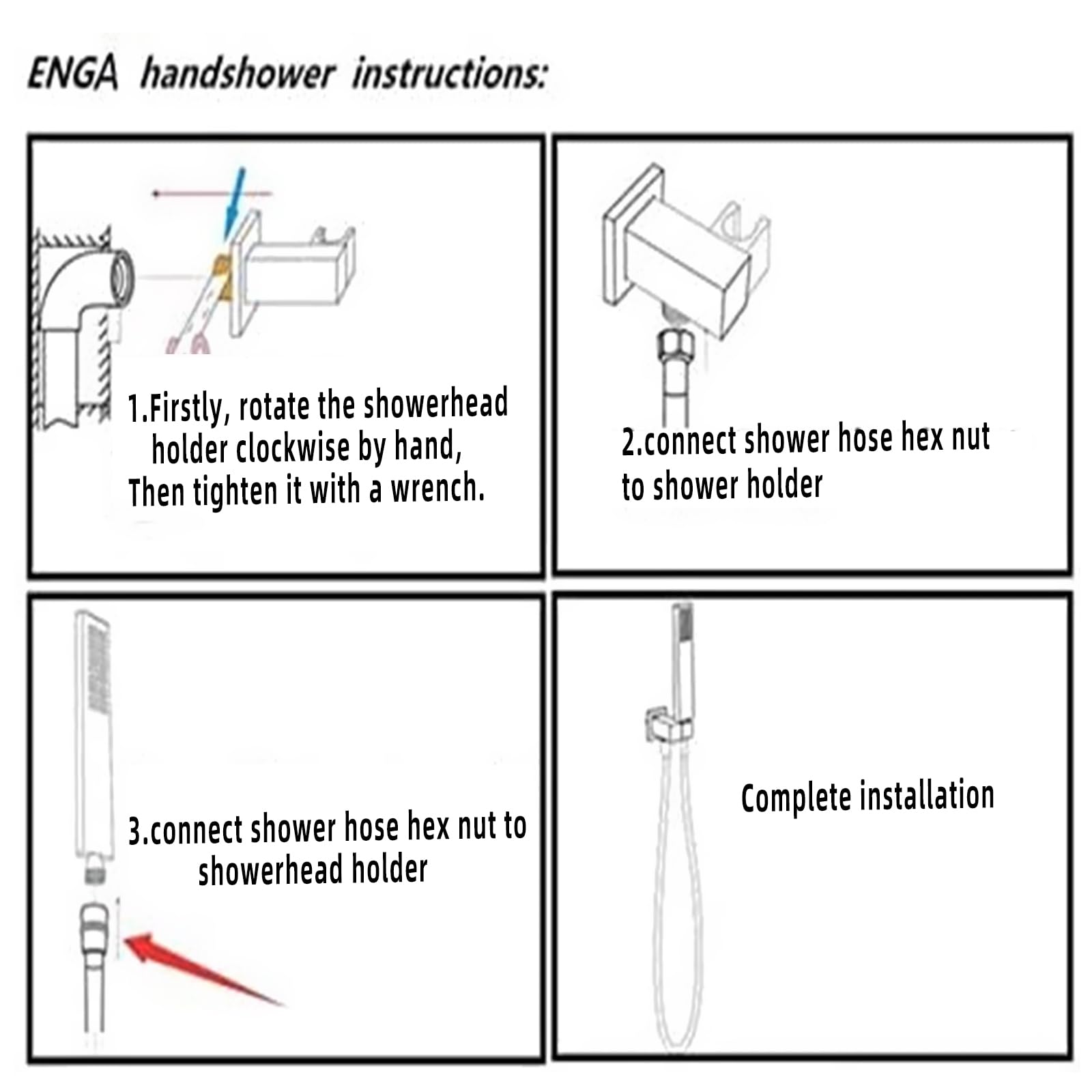 ENGA handshower instructions:

1.Firstly, rotate the showerhead holder clockwise by hand, Then tighten it with a wrench.

2.connect shower hose hex nut to shower holder

3.connect shower hose hex nut to showerhead holder

Complete installation