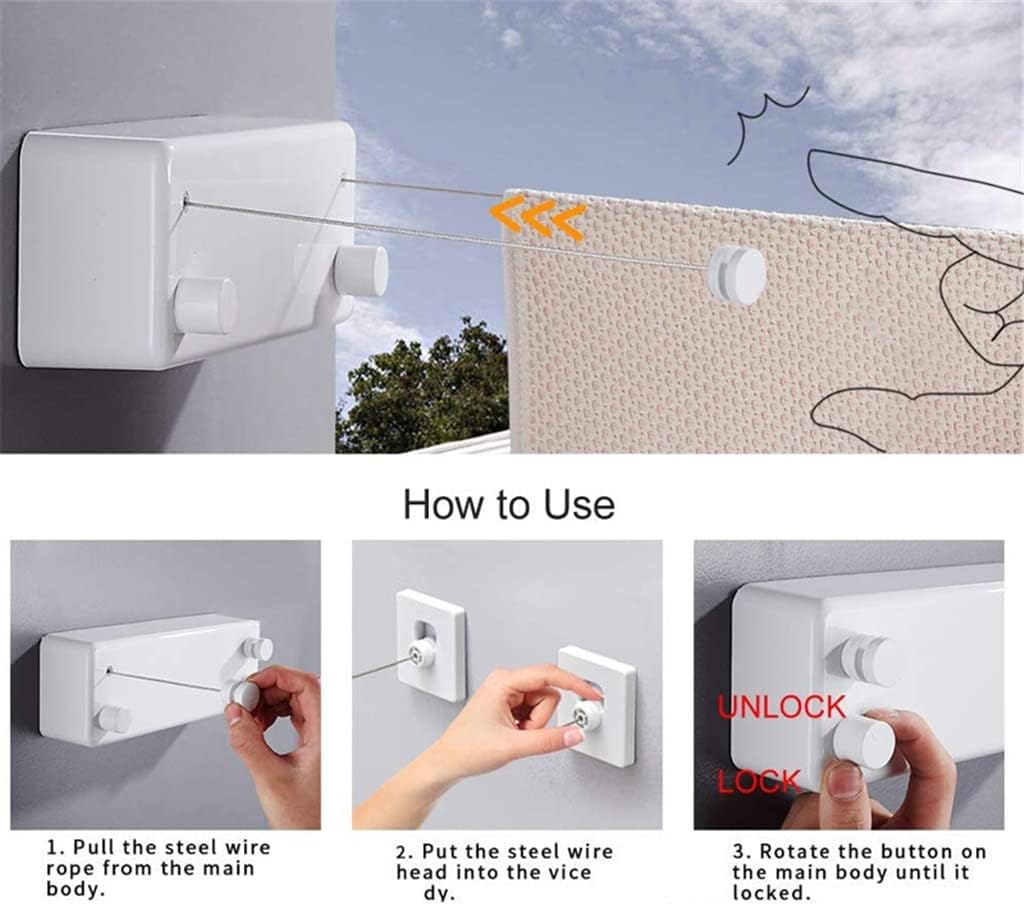 How to Use

UNLOCK

LOCK

1. Pull the steel wire rope from the main body.

2. Put the steel wire head into the vice dy.

3. Rotate the button on the main body until it locked.