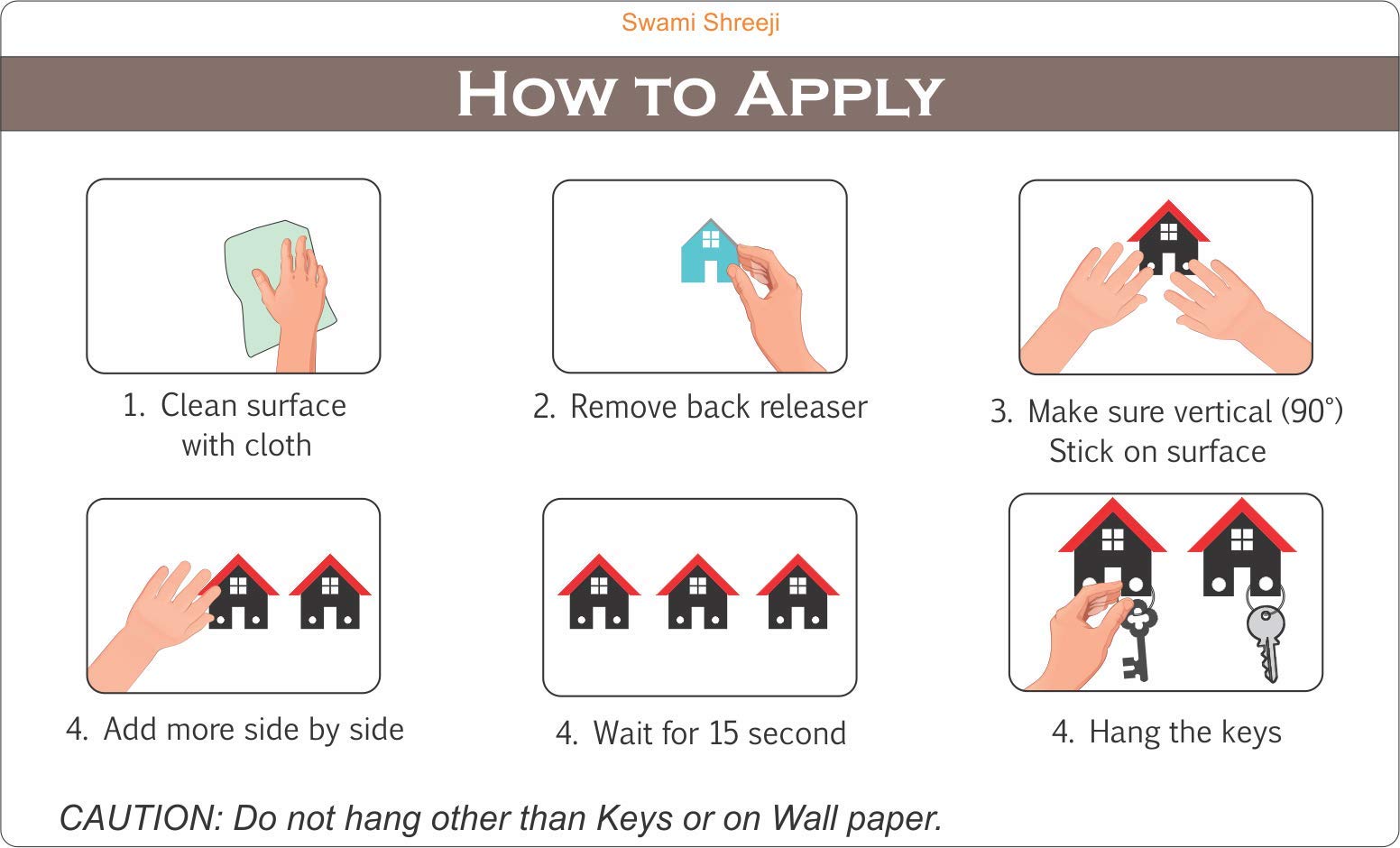 Swami Shreeji

HOW TO APPLY

1. Clean surface with cloth

2. Remove back releaser

3. Make sure vertical (90°) Stick on surface

4. Add more side by side

4. Wait for 15 second

4. Hang the keys

CAUTION: Do not hang other than Keys or on Wall paper.