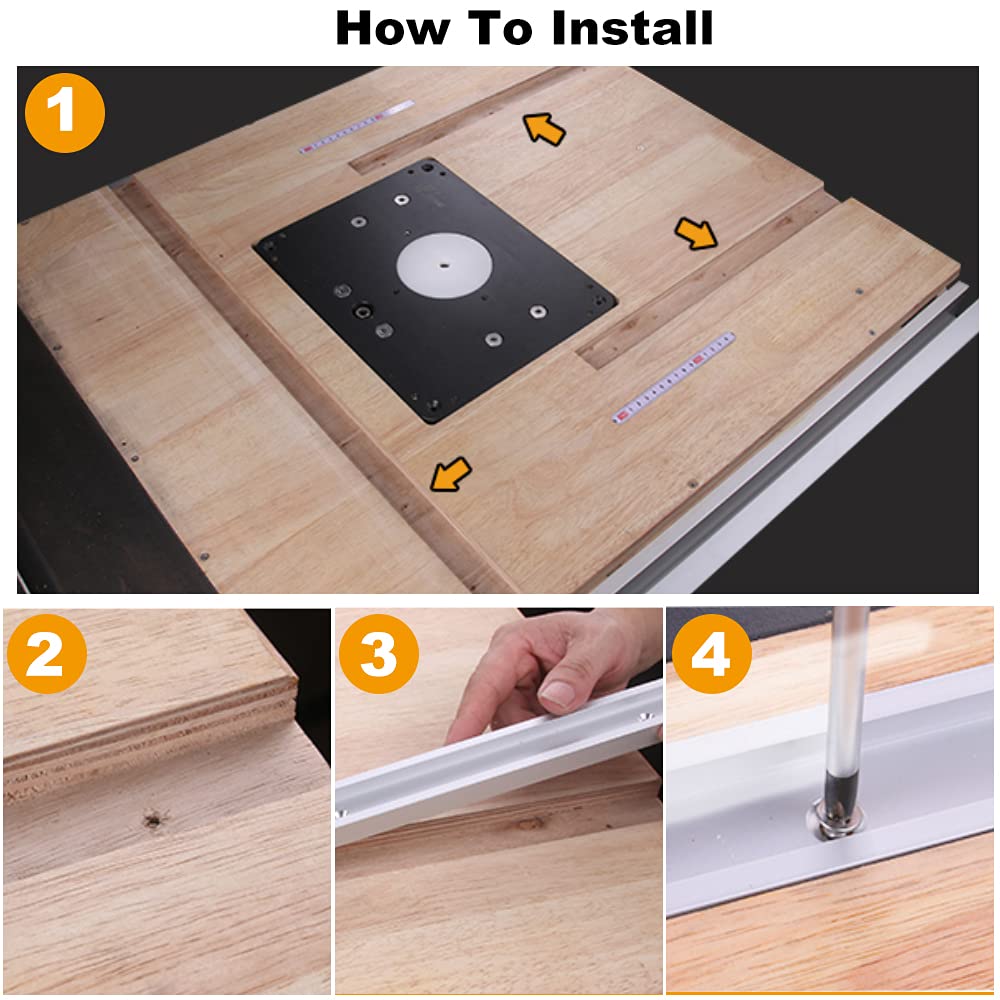 How To Install

1

2

3

4