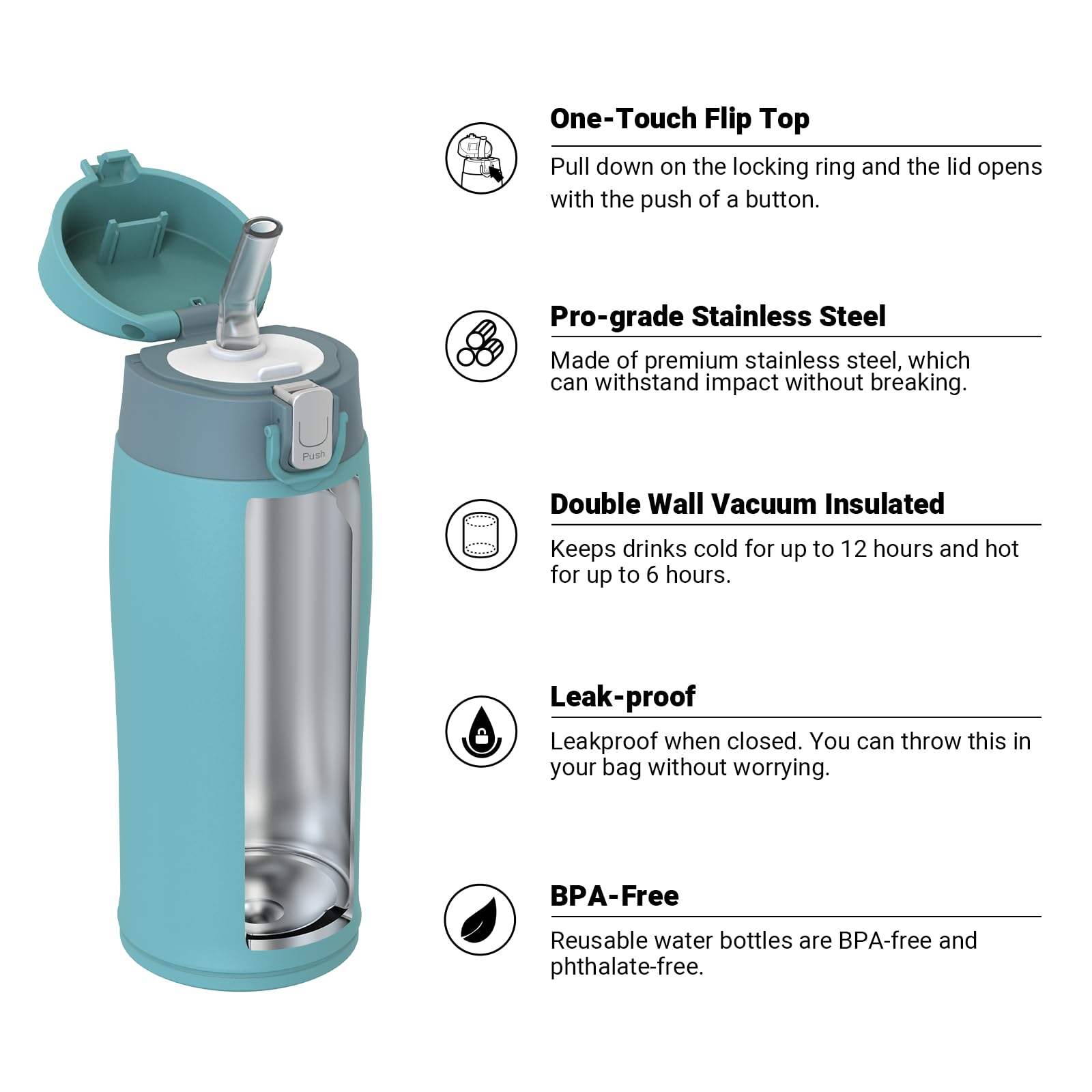 Push

One-Touch Flip Top

Pull down on the locking ring and the lid opens with the push of a button.

Pro-grade Stainless Steel

Made of premium stainless steel, which can withstand impact without breaking.

Double Wall Vacuum Insulated

Keeps drinks cold for up to 12 hours and hot for up to 6 hours.

Leak-proof

Leakproof when closed. You can throw this in your bag without worrying.

BPA-Free

Reusable water bottles are BPA-free and phthalate-free.