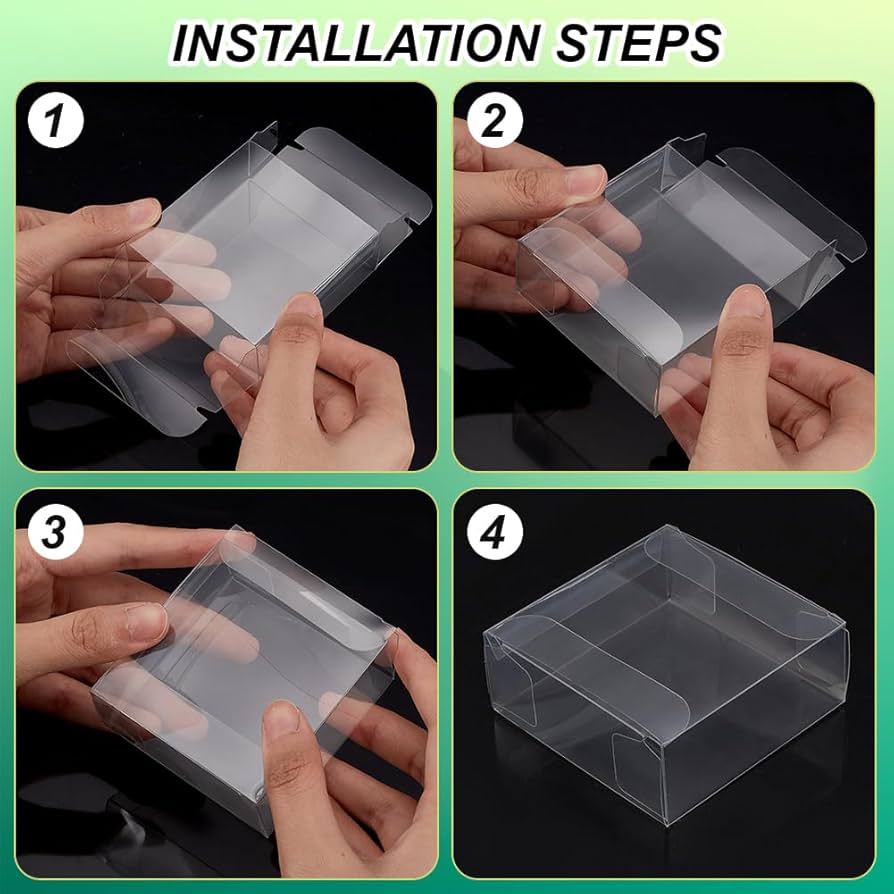 INSTALLATION STEPS

1

2

3

4