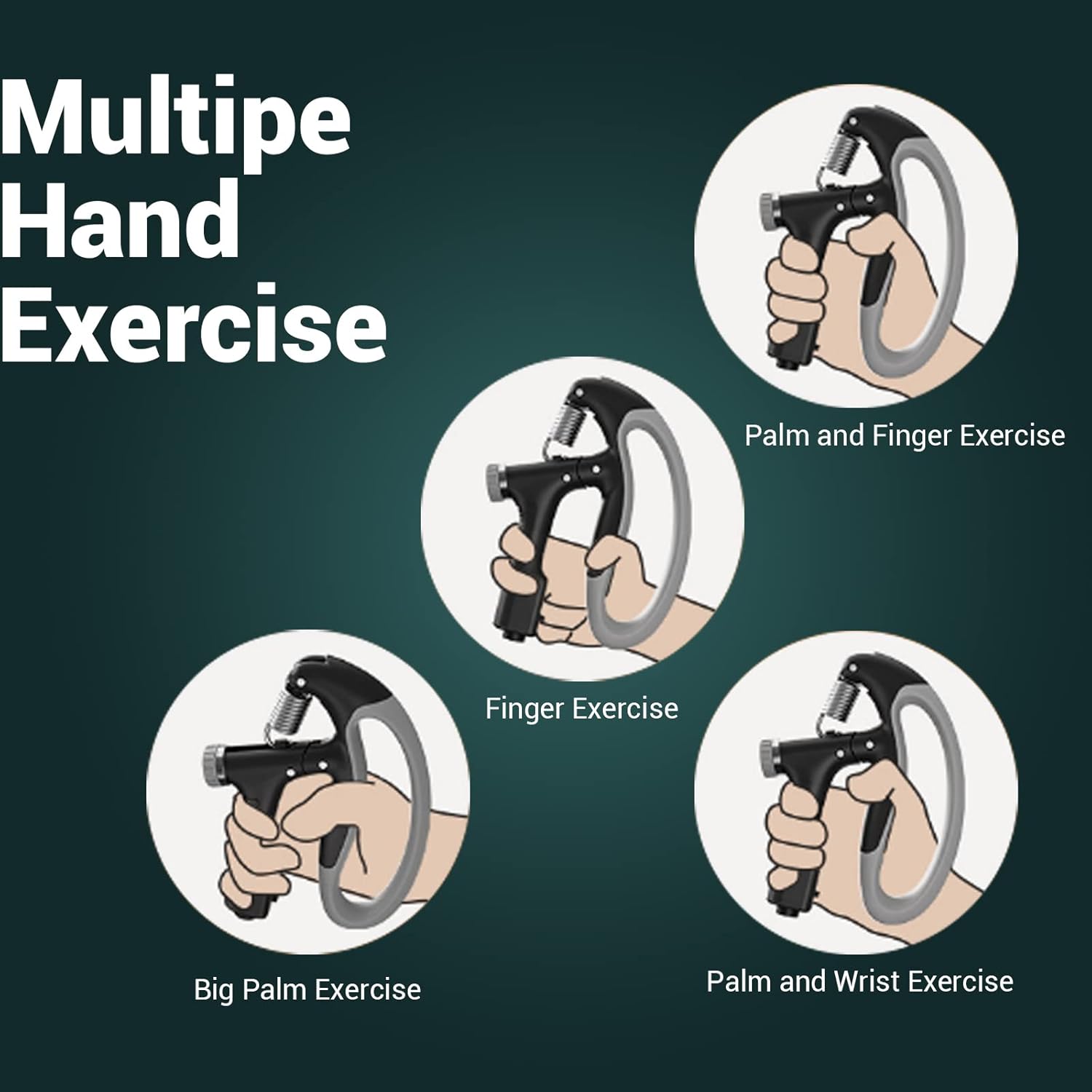 Multipe Hand Exercise

Palm and Finger Exercise

Finger Exercise

Big Palm Exercise

Palm and Wrist Exercise