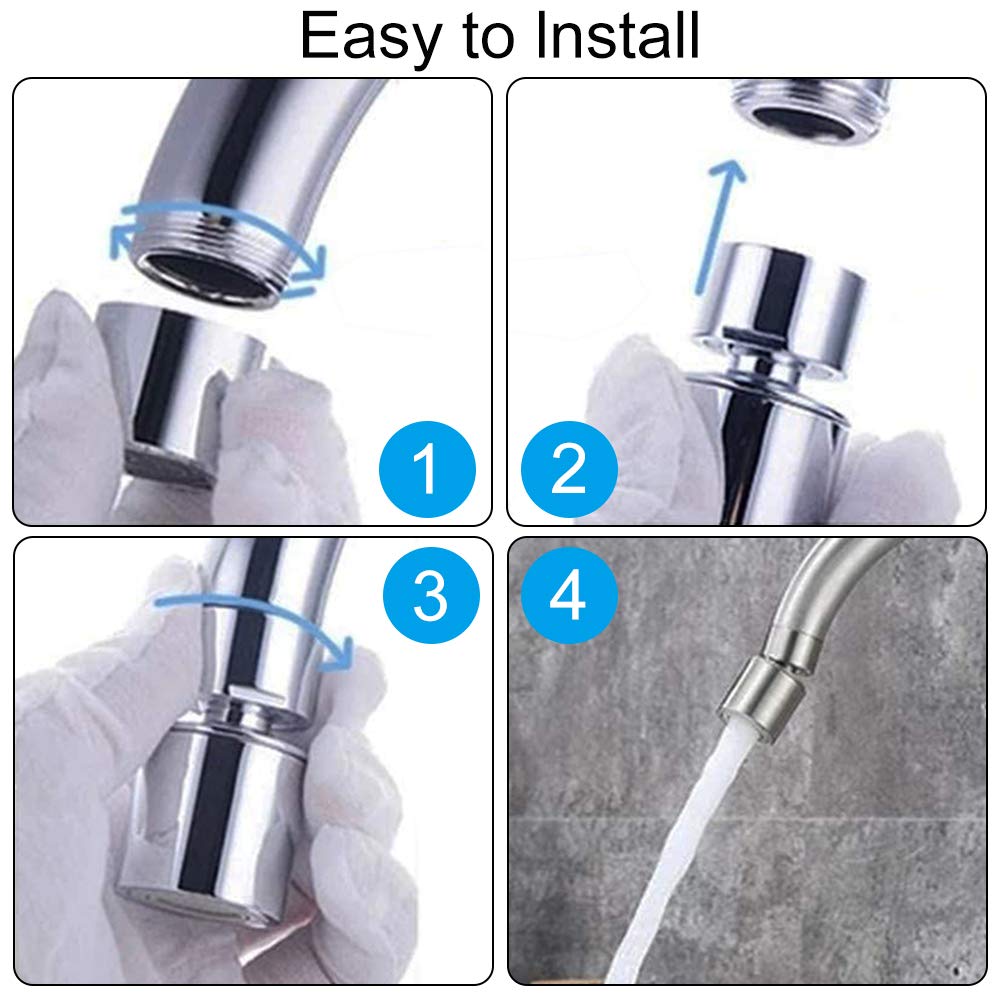 Easy to Install

1

2

3

4