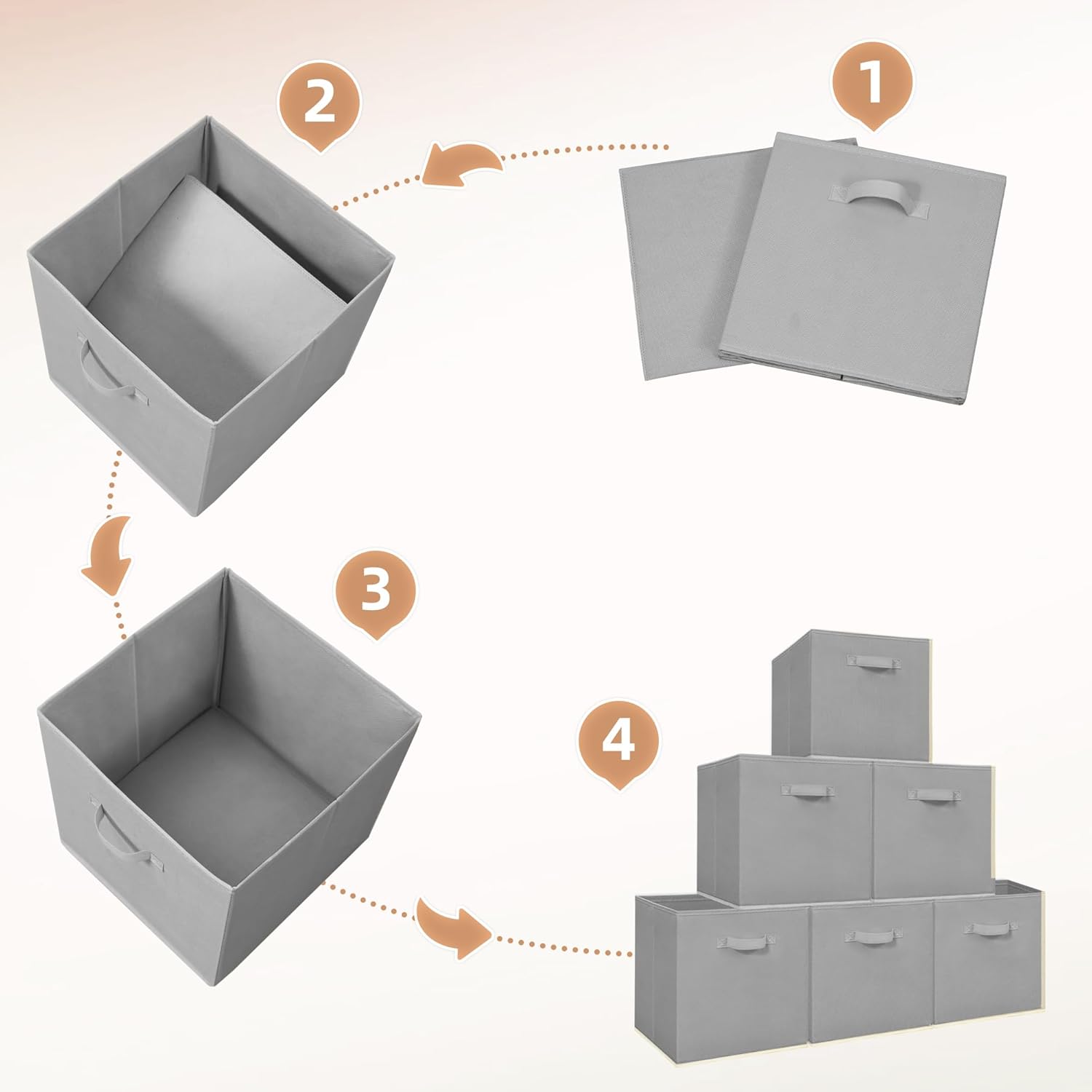 1

2

3

4