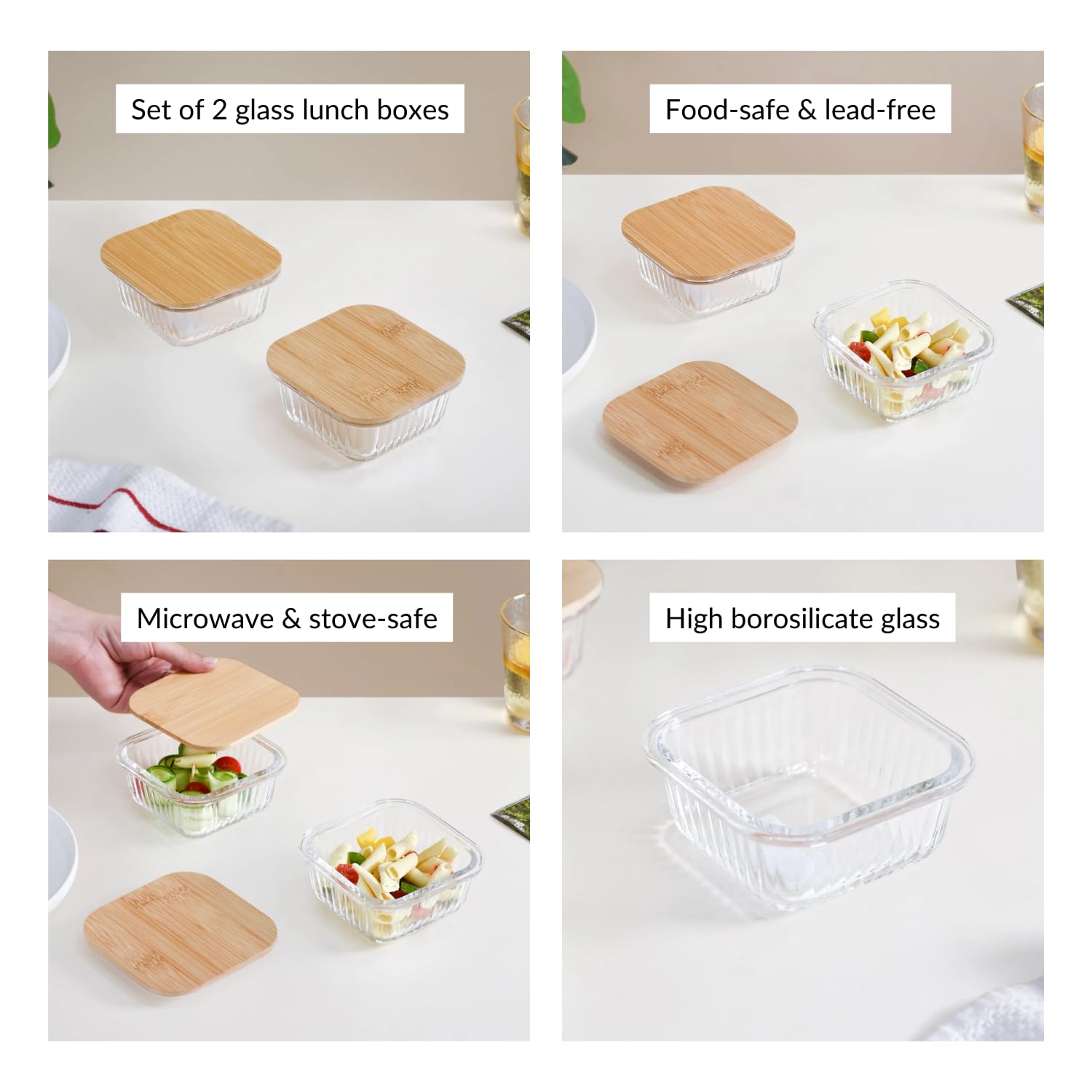 Set of 2 glass lunch boxes

Food-safe & lead-free

Microwave & stove-safe

High borosilicate glass