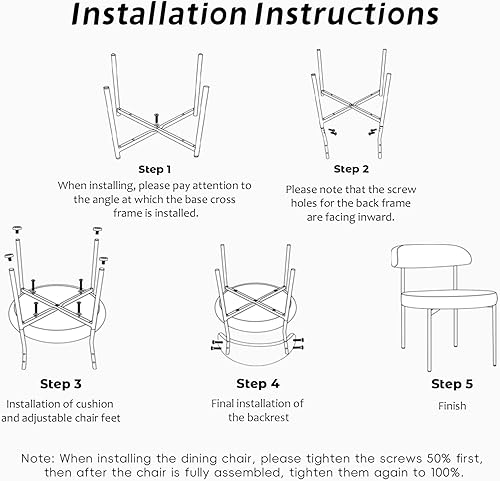 Installation Instructions

Step 1
When installing, please pay attention to the angle at which the base cross frame is installed.

Step 2
Please note that the screw holes for the back frame are facing inward.

Step 3
Installation of cushion and adjustable chair feet

Step 4
Final installation of the backrest

Step 5
Finish

Note: When installing the dining chair, please tighten the screws 50% first, then after the chair is fully assembled, tighten them again to 100%.