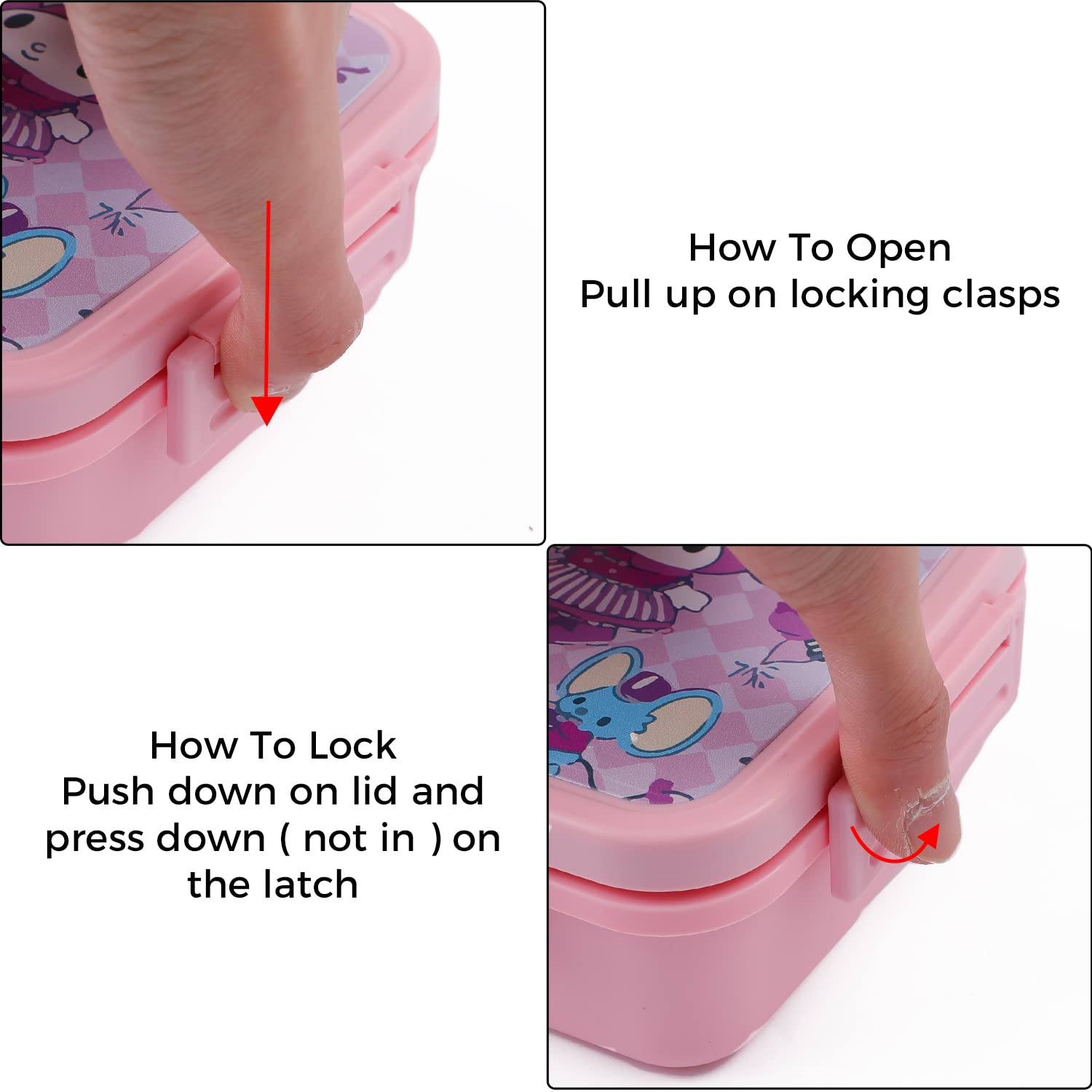 How To Open
Pull up on locking clasps

How To Lock
Push down on lid and press down ( not in ) on the latch