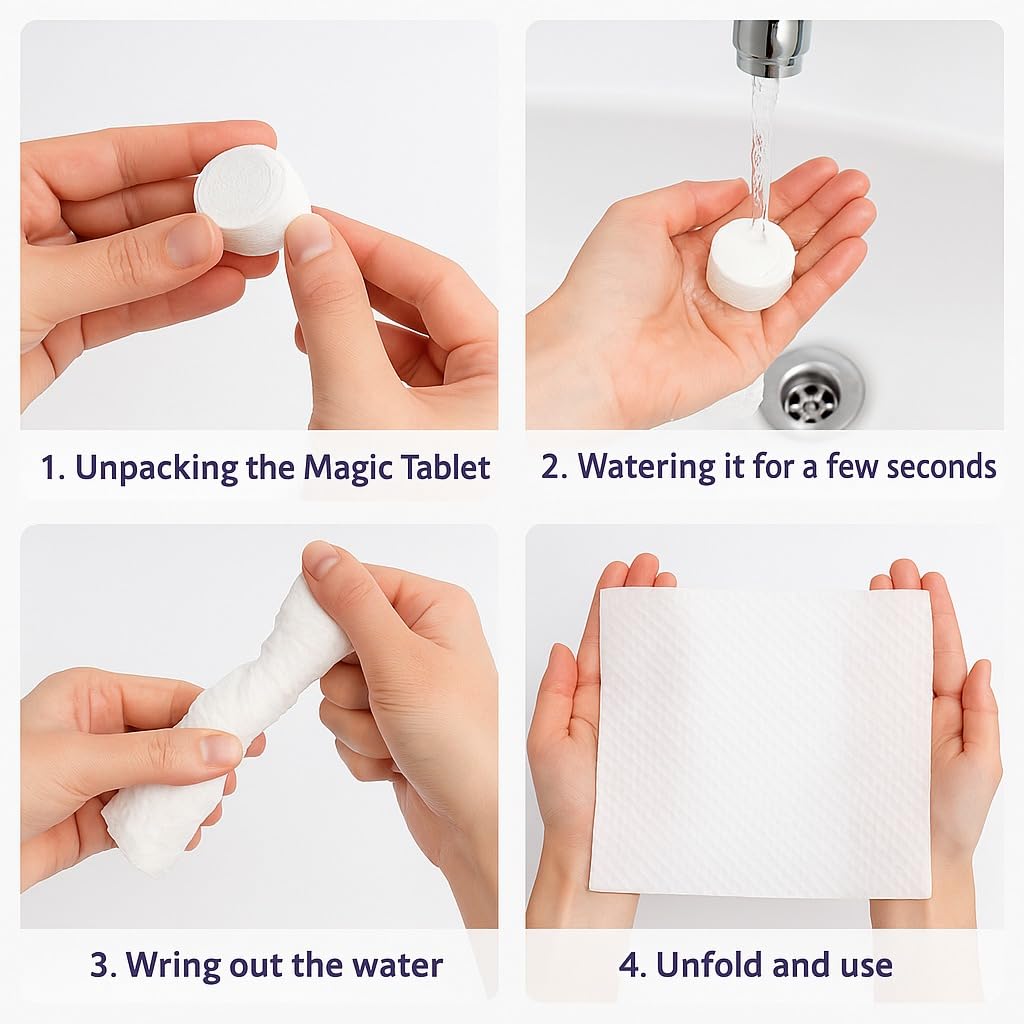 1. Unpacking the Magic Tablet

2. Watering it for a few seconds

3. Wring out the water

4. Unfold and use