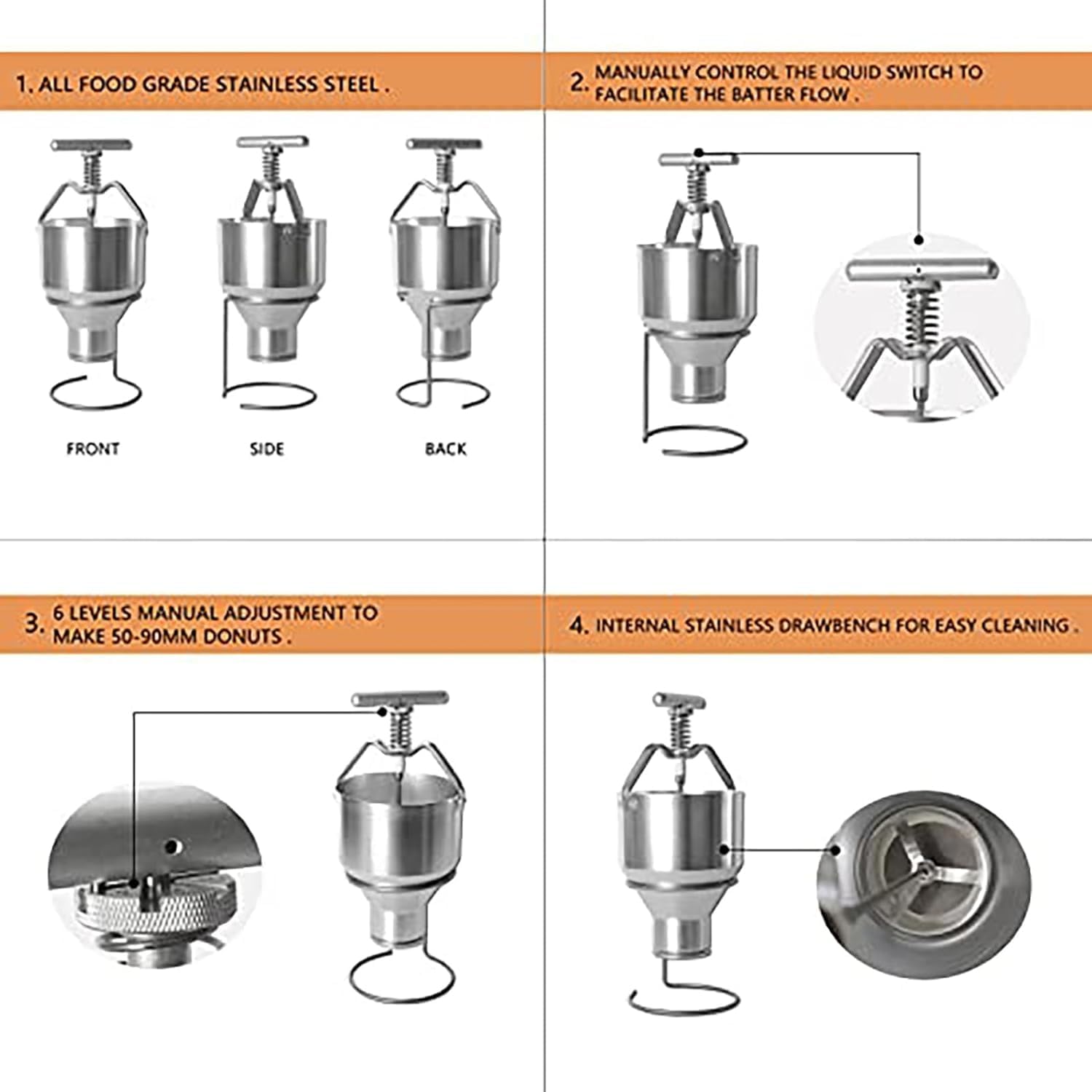 1. ALL FOOD GRADE STAINLESS STEEL .

FRONT

SIDE

BACK

2. MANUALLY CONTROL THE LIQUID SWITCH TO FACILITATE THE BATTER FLOW .

3. 6 LEVELS MANUAL ADJUSTMENT TO MAKE 50-90MM DONUTS .

4. INTERNAL STAINLESS DRAWBENCH FOR EASY CLEANING .