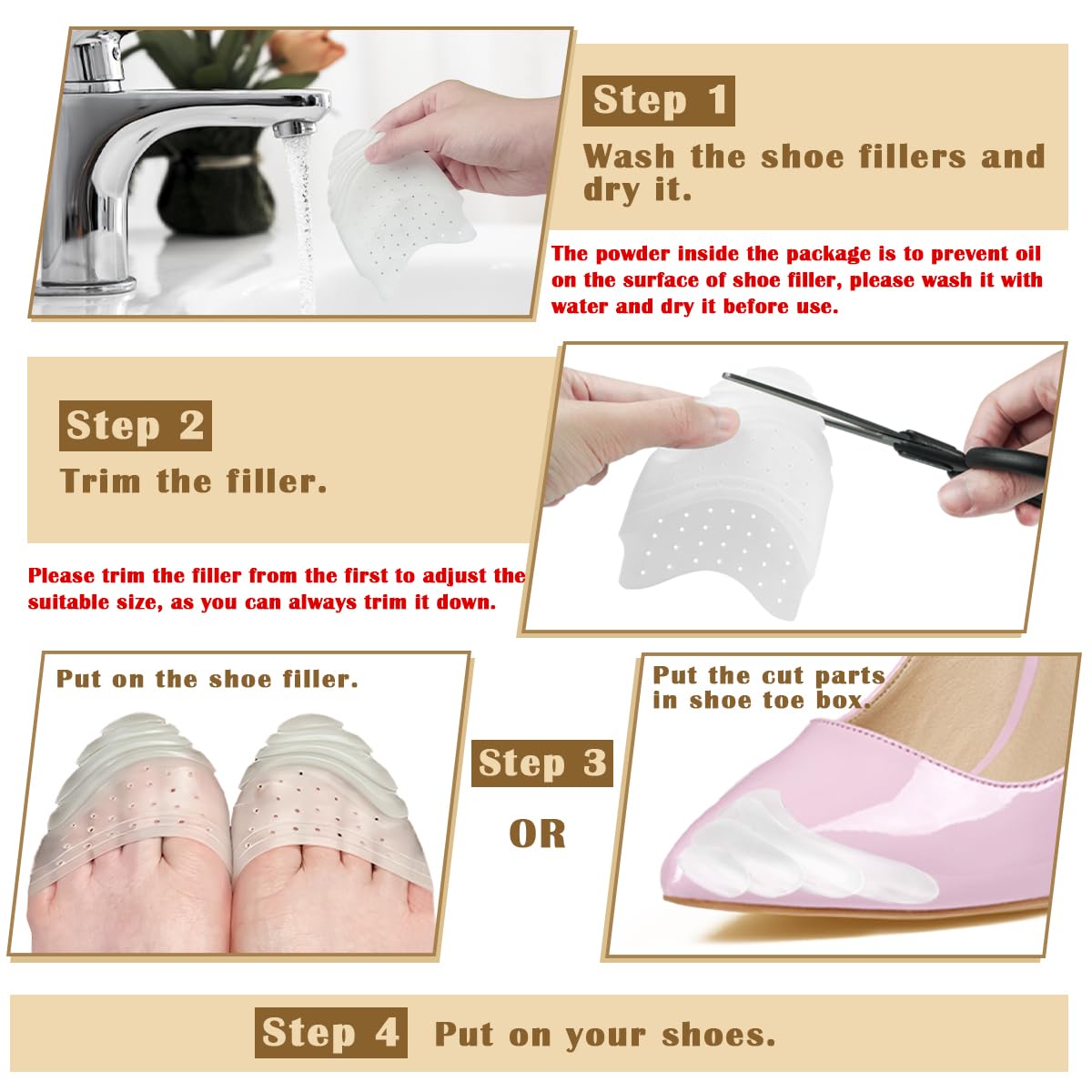 Step 1

Wash the shoe fillers and dry it.

The powder inside the package is to prevent oil on the surface of shoe filler, please wash it with water and dry it before use.

Step 2

Trim the filler.

Please trim the filler from the first to adjust the suitable size, as you can always trim it down.

Put on the shoe filler.

Step 3

OR

Put the cut parts in shoe toe box.

Step 4 Put on your shoes.