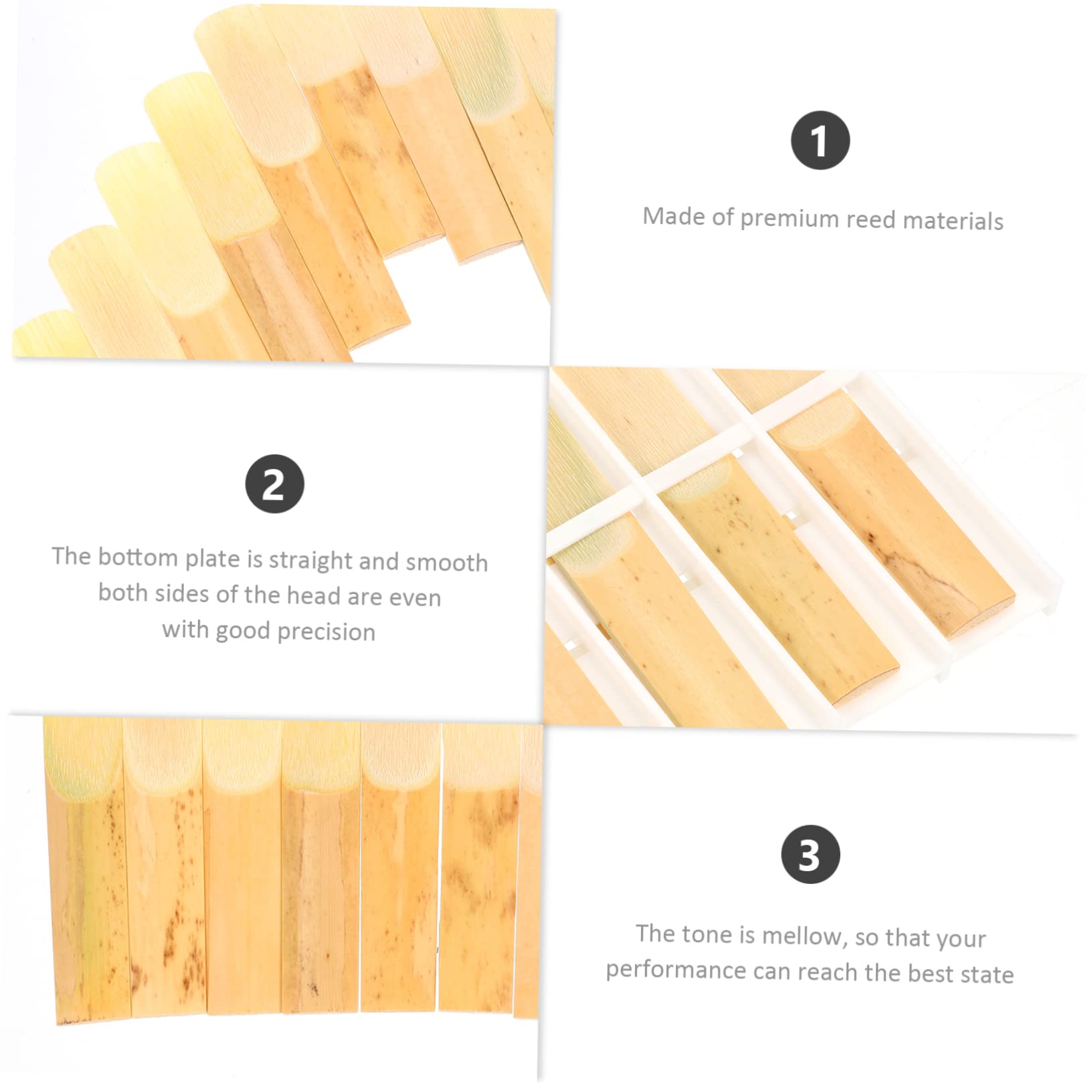 1

Made of premium reed materials

2

The bottom plate is straight and smooth both sides of the head are even with good precision

3

The tone is mellow, so that your performance can reach the best state