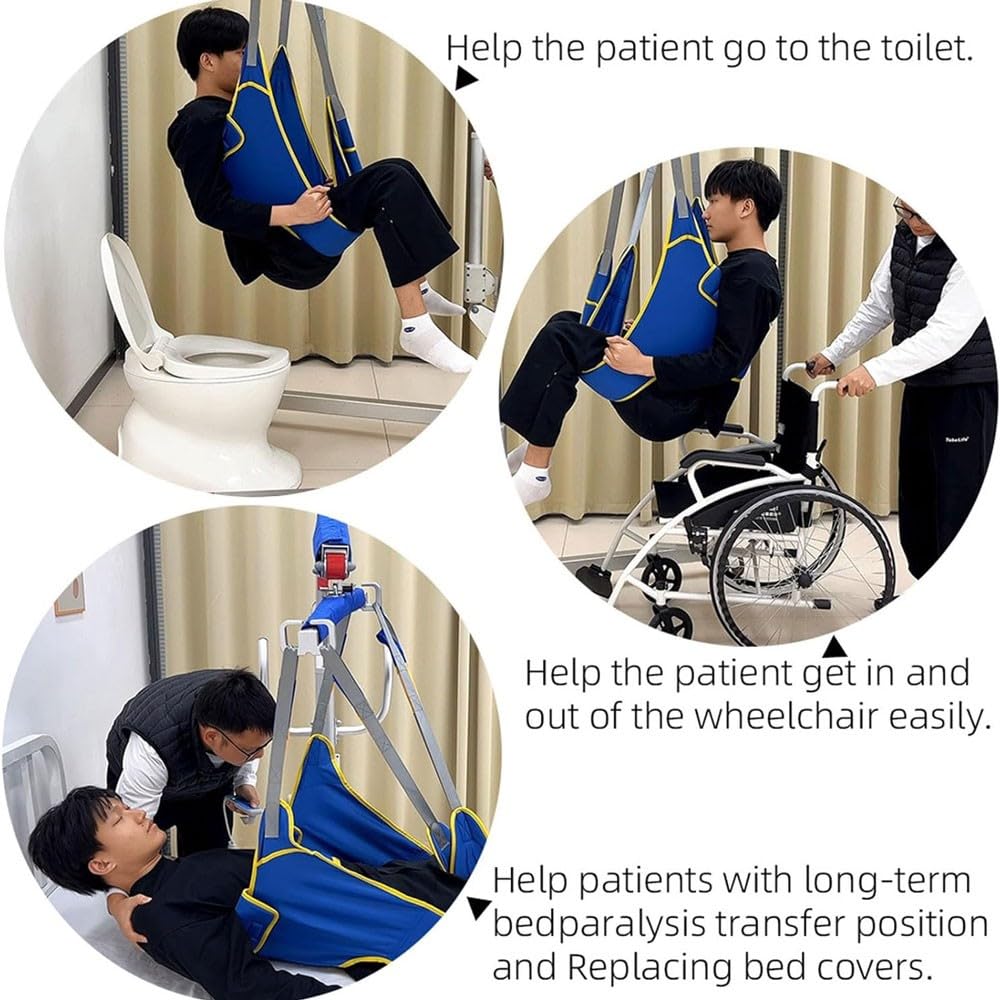 Help the patient go to the toilet.

Help the patient get in and out of the wheelchair easily.

Help patients with long-term bedparalysis transfer position and Replacing bed covers.