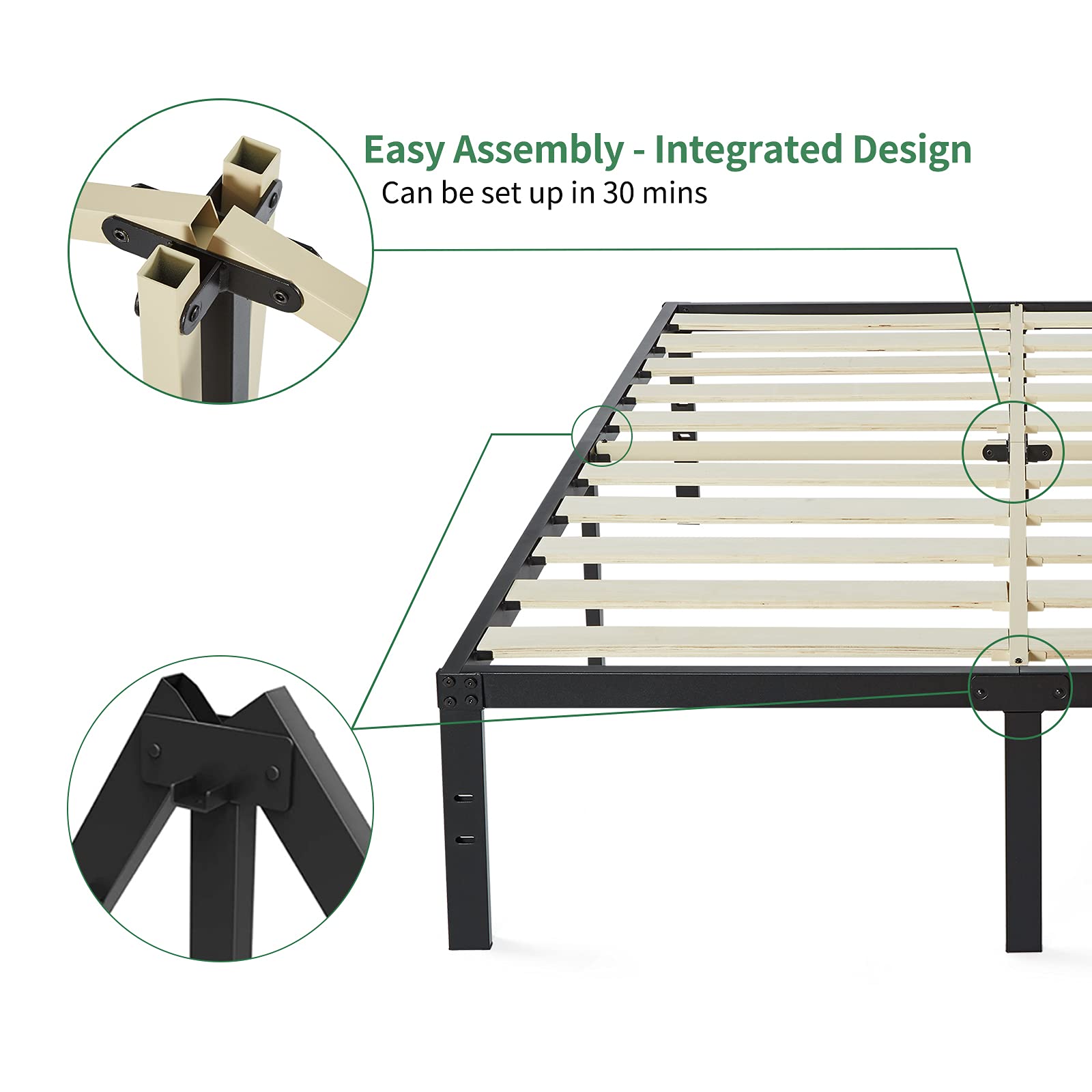 Easy Assembly - Integrated Design
Can be set up in 30 mins