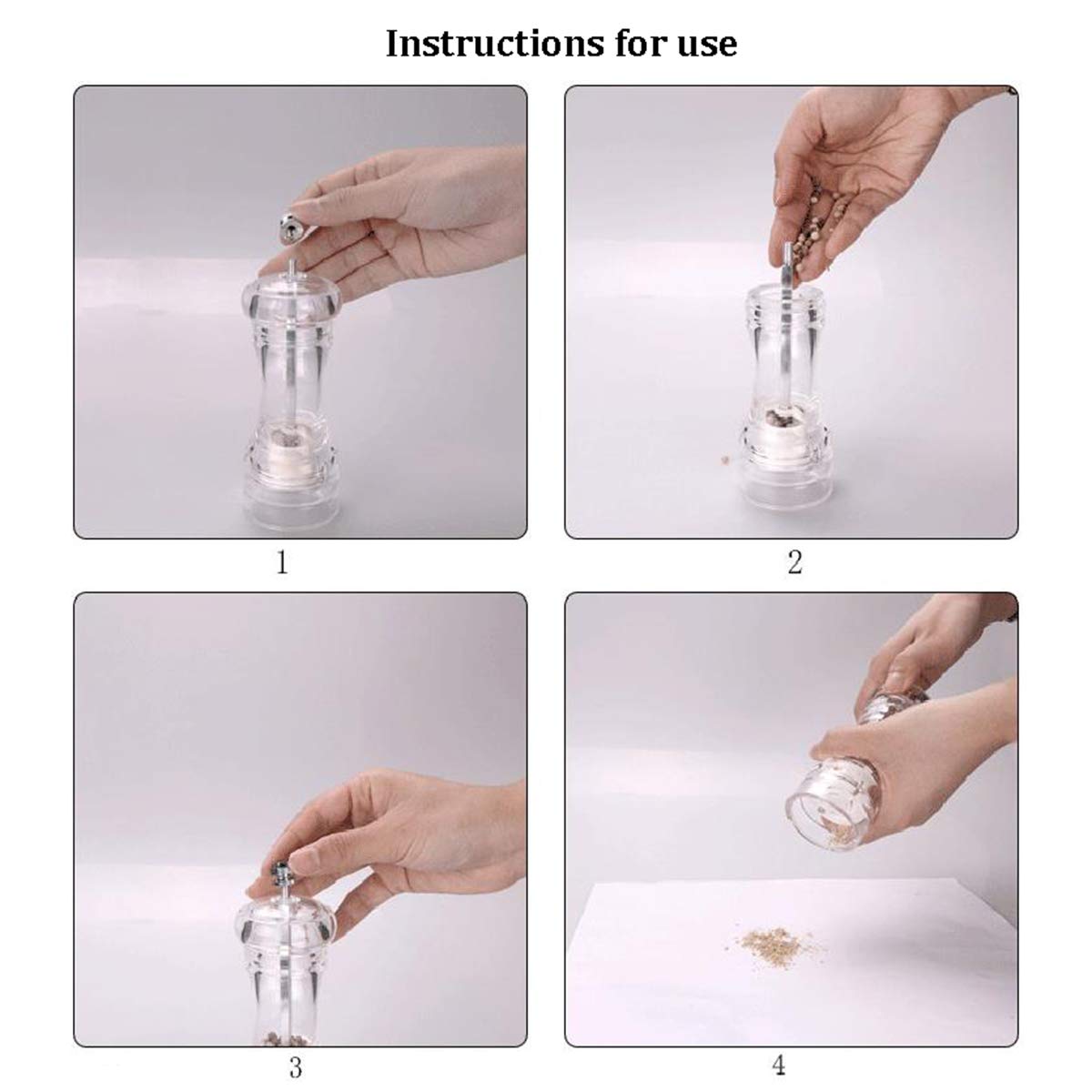 Instructions for use

1

2

3

4