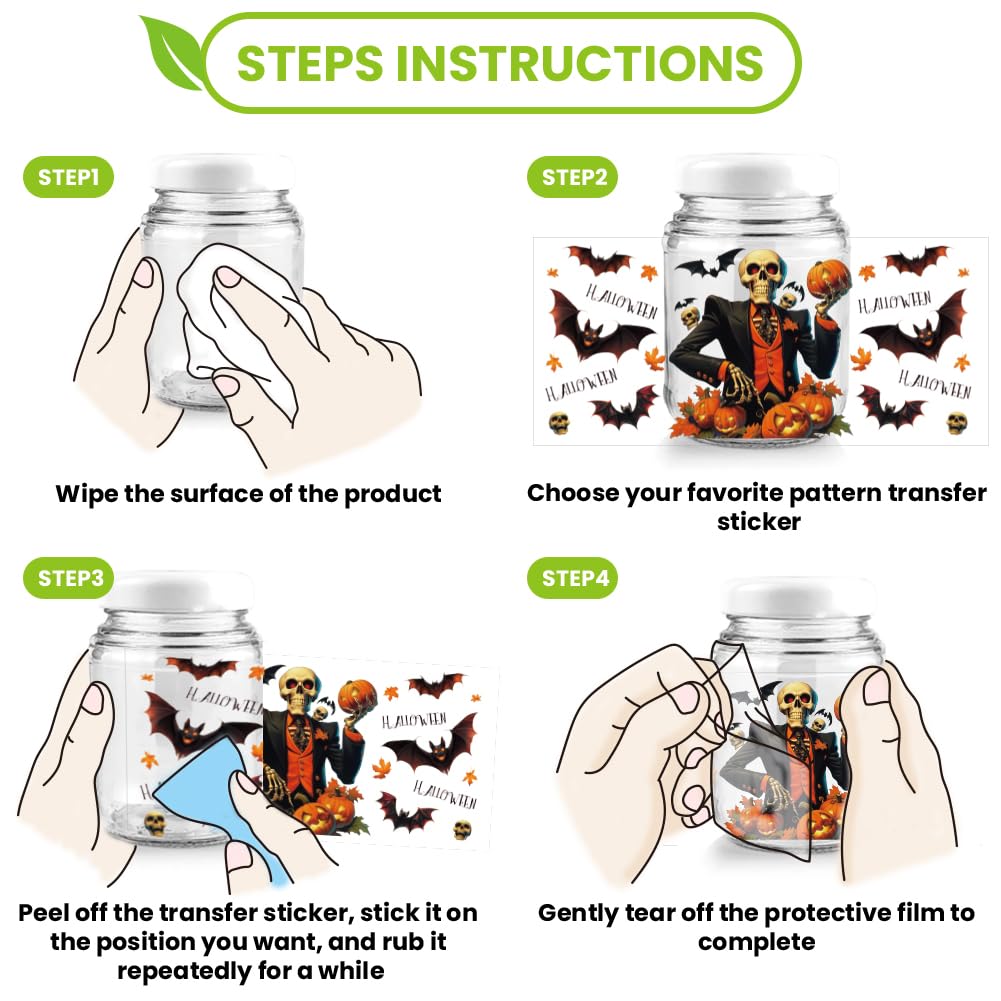 STEPS INSTRUCTIONS

STEP1

Wipe the surface of the product

STEP2

HALLOWEEN

HALLOWEEN

HALLOWEEN

HALLOWEEN

Choose your favorite pattern transfer sticker

STEP3

HALLOWEEN

HALLOWEEN

HALLOWEEN

Peel off the transfer sticker, stick it on the position you want, and rub it repeatedly for a while

STEP4

Gently tear off the protective film to complete