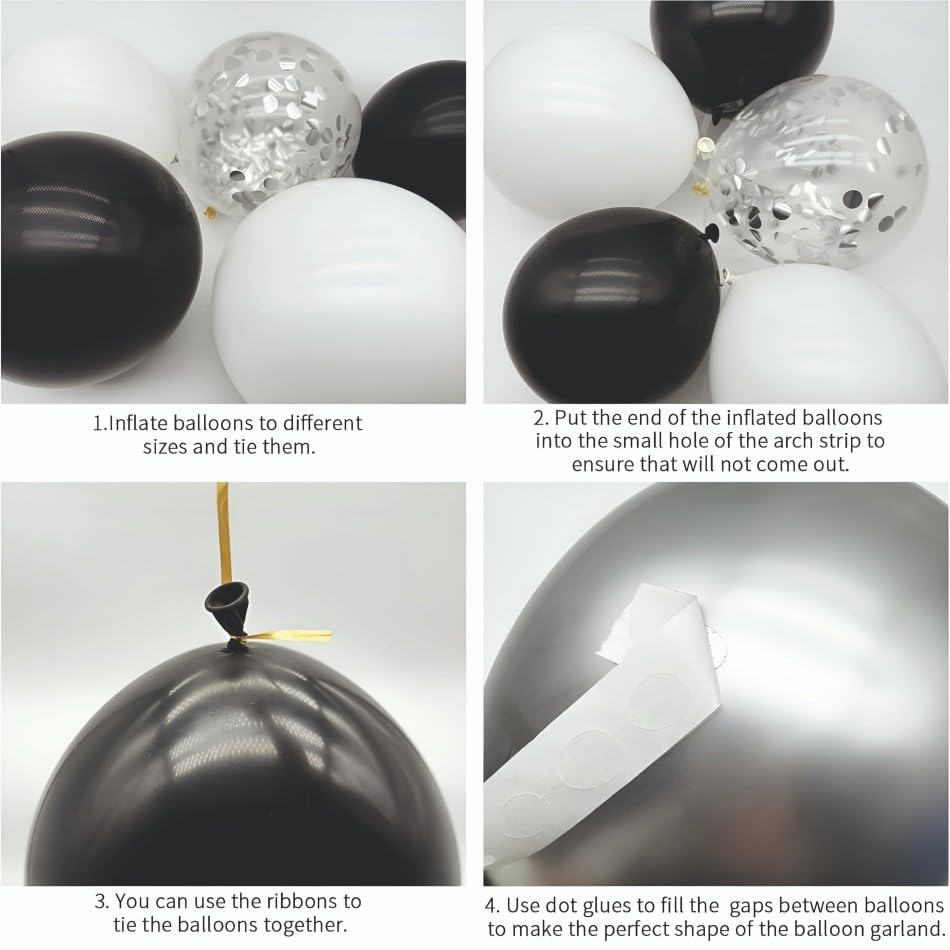 1.Inflate balloons to different sizes and tie them.

2. Put the end of the inflated balloons into the small hole of the arch strip to ensure that will not come out.

3. You can use the ribbons to tie the balloons together.

4. Use dot glues to fill the  gaps between balloons to make the perfect shape of the balloon garland.