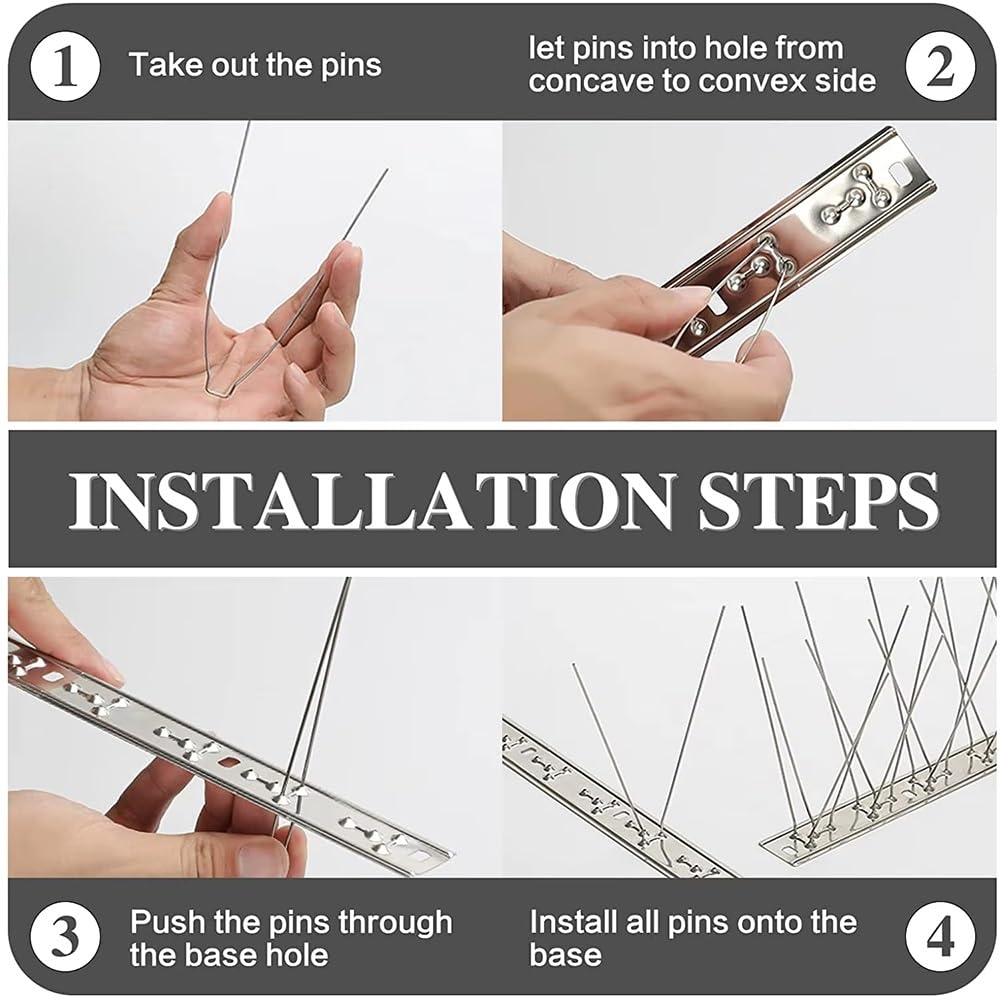 1 Take out the pins

let pins into hole from concave to convex side 2

INSTALLATION STEPS

3 Push the pins through the base hole

Install all pins onto the base 4