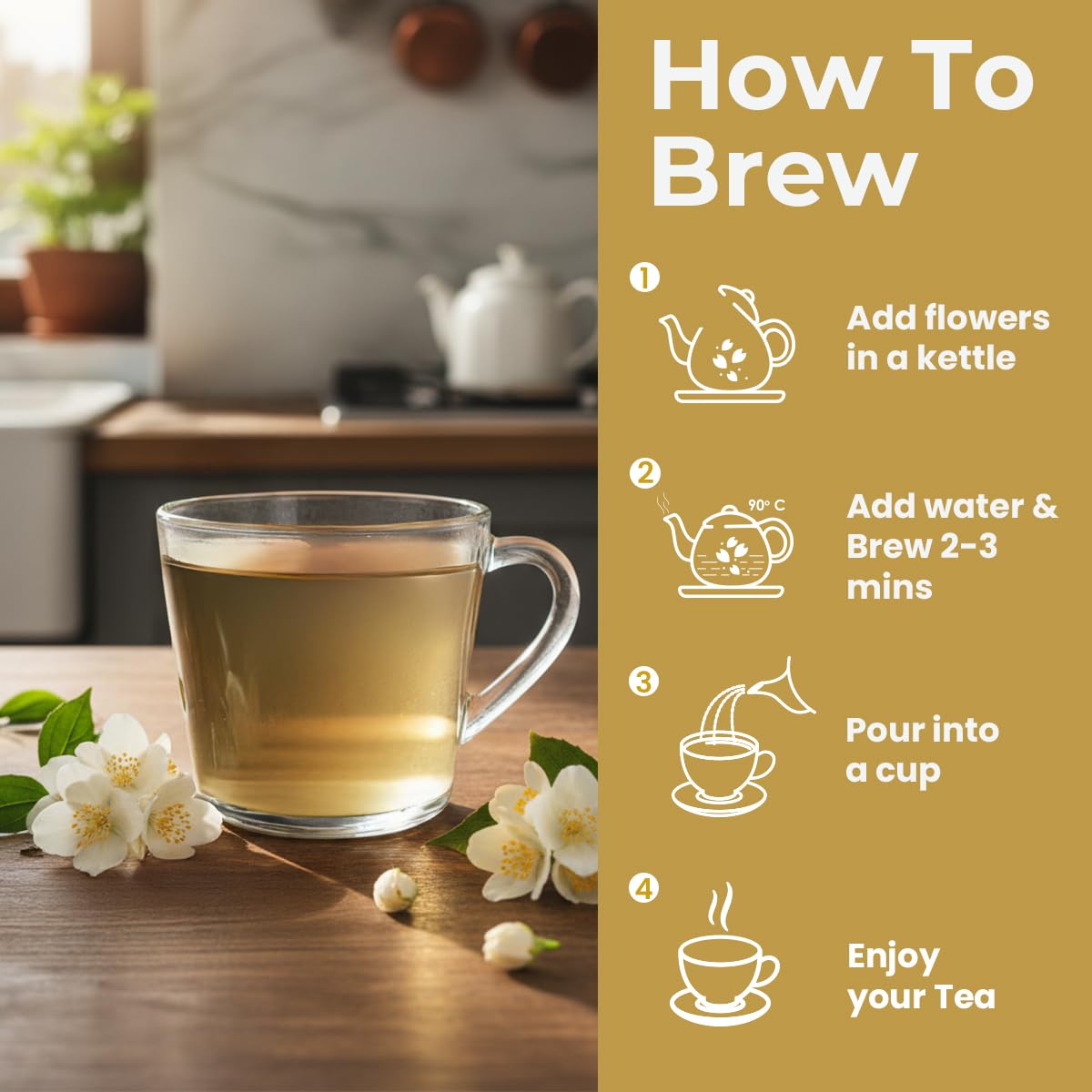 How To Brew

1
Add flowers in a kettle

2
90° C
Add water & Brew 2-3 mins

3
Pour into a cup

4
Enjoy your Tea