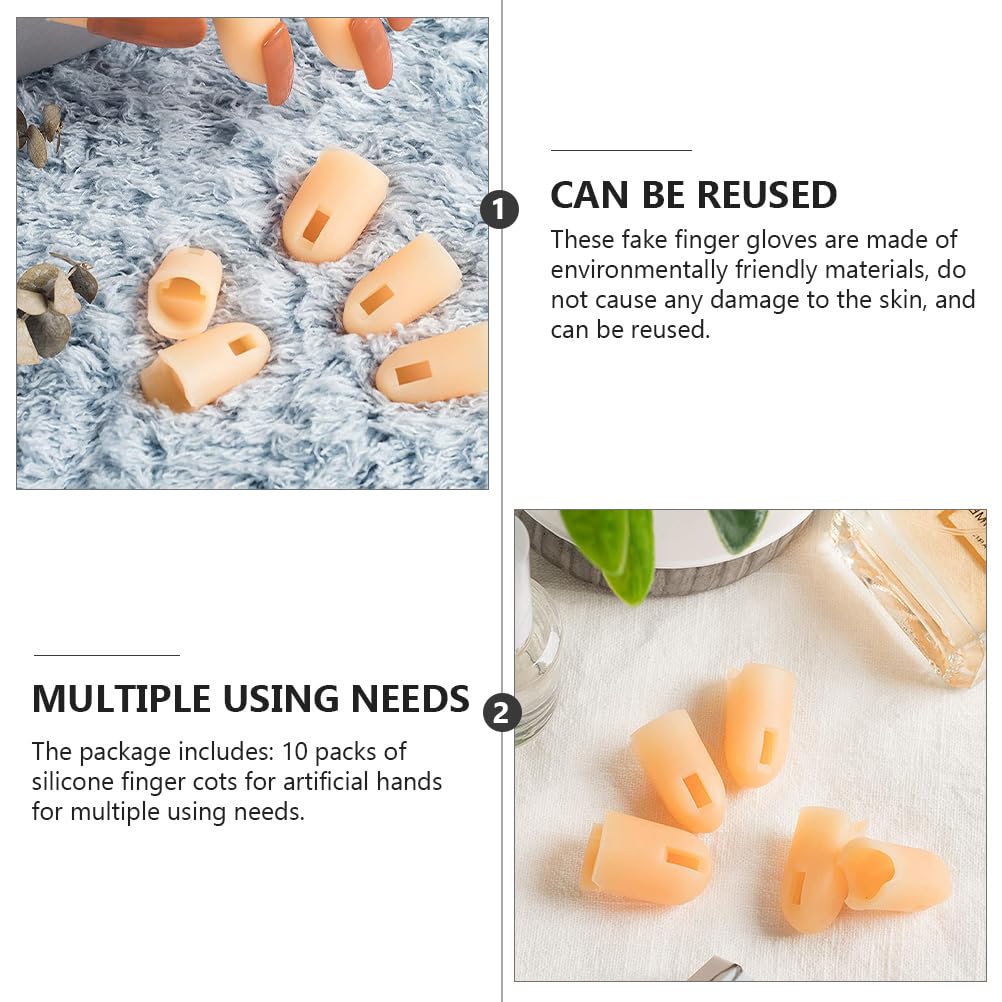 1

CAN BE REUSED

These fake finger gloves are made of environmentally friendly materials, do not cause any damage to the skin, and can be reused.

MULTIPLE USING NEEDS

2

The package includes: 10 packs of silicone finger cots for artificial hands for multiple using needs.