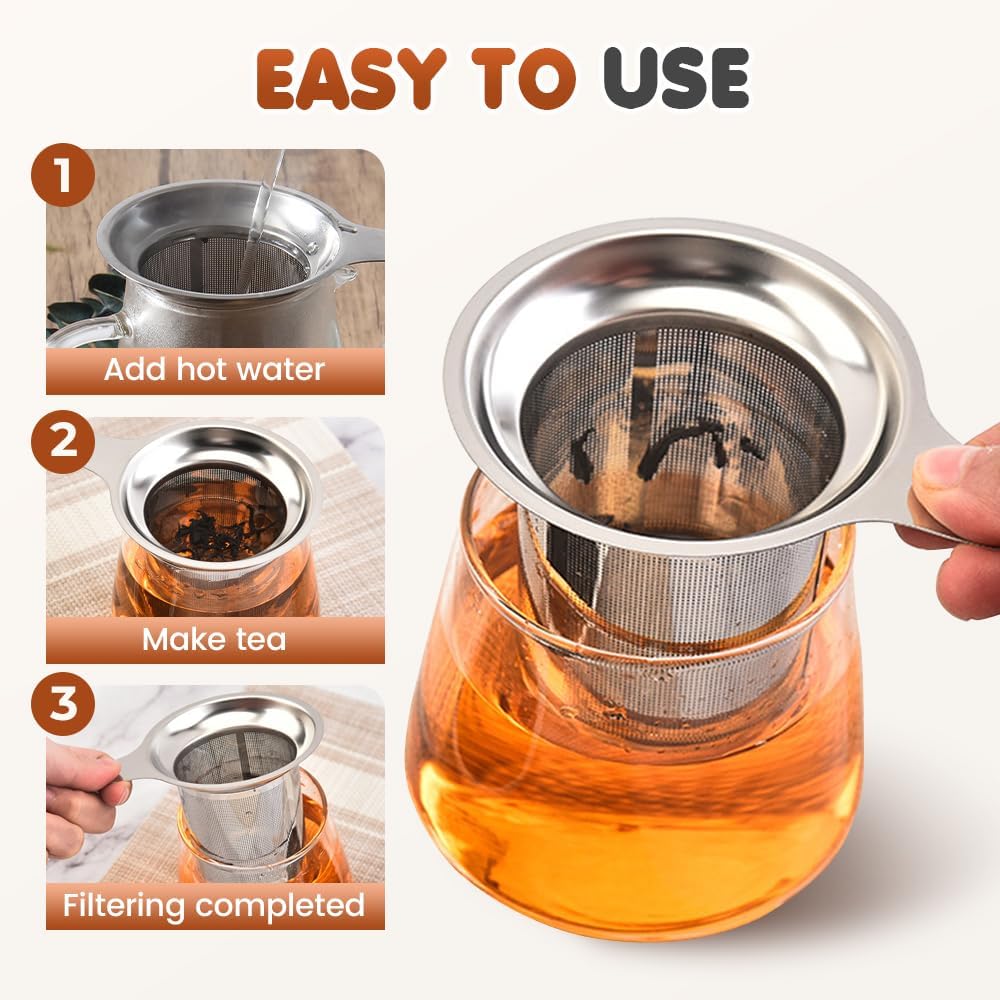 EASY TO USE

1

Add hot water

2

Make tea

3

Filtering completed