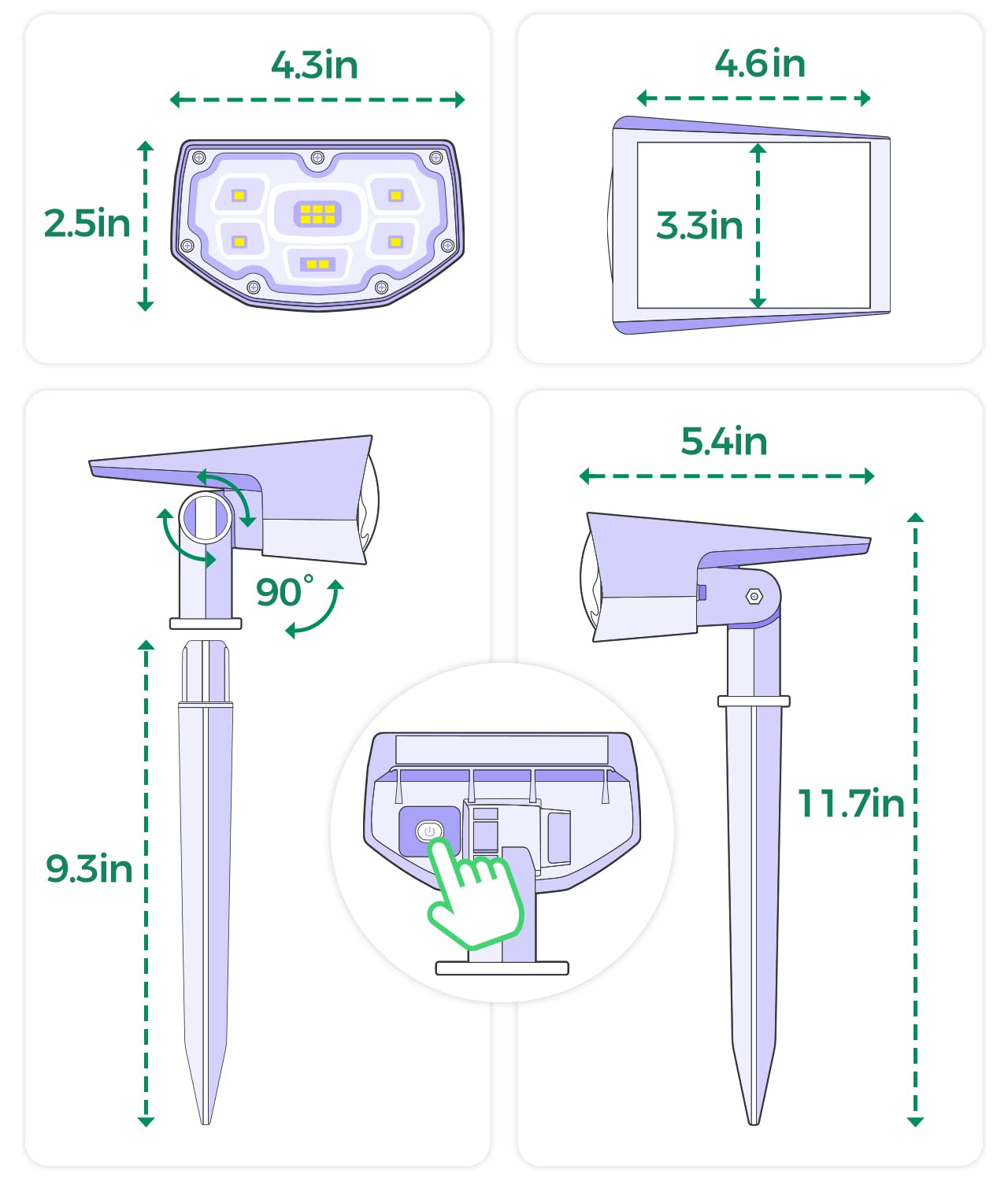 4.3in

2.5in

4.6in

3.3in

90°

9.3in

5.4in

11.7in