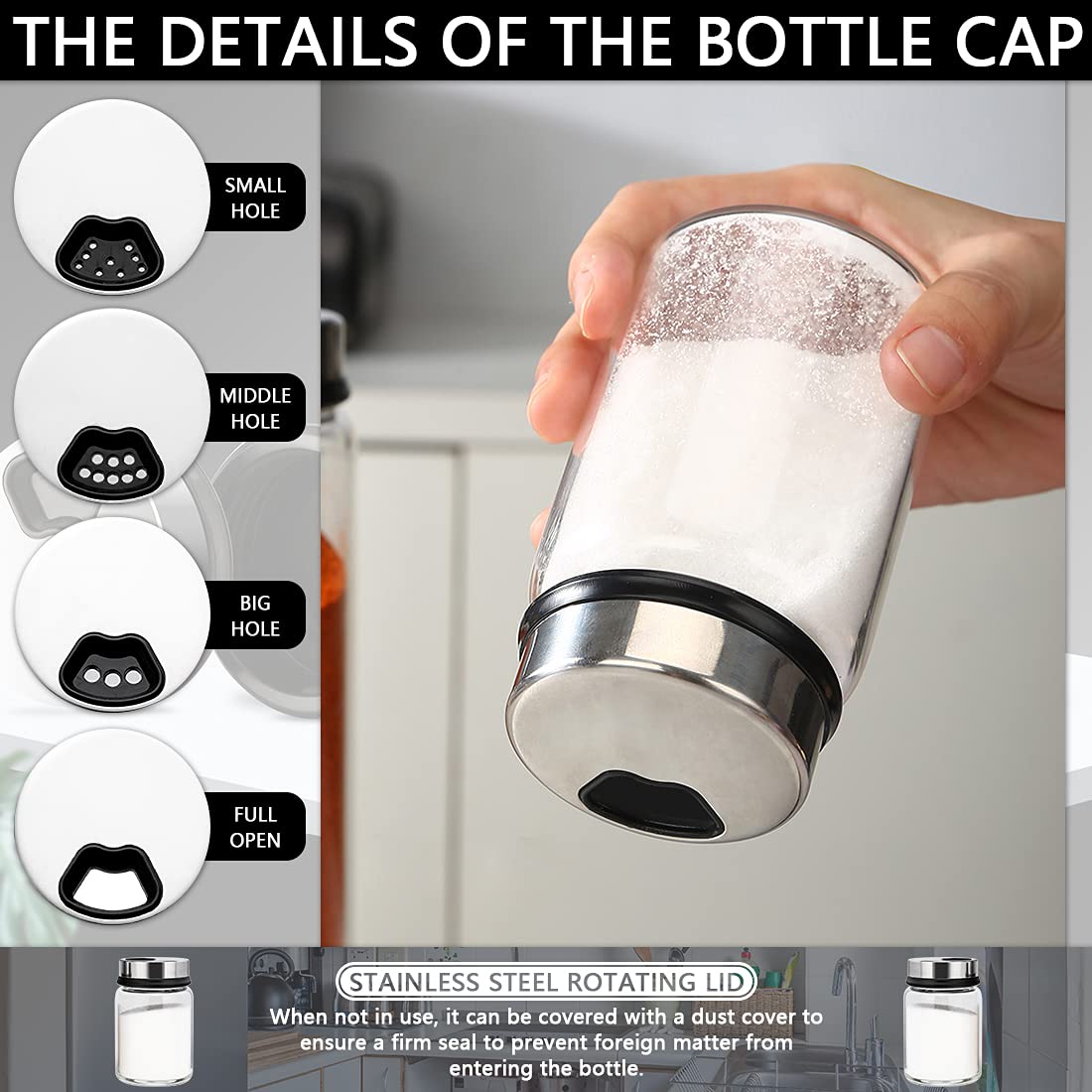 THE DETAILS OF THE BOTTLE CAP

SMALL HOLE

MIDDLE HOLE

BIG HOLE

FULL OPEN

STAINLESS STEEL ROTATING LID

When not in use, it can be covered with a dust cover to ensure a firm seal to prevent foreign matter from entering the bottle.