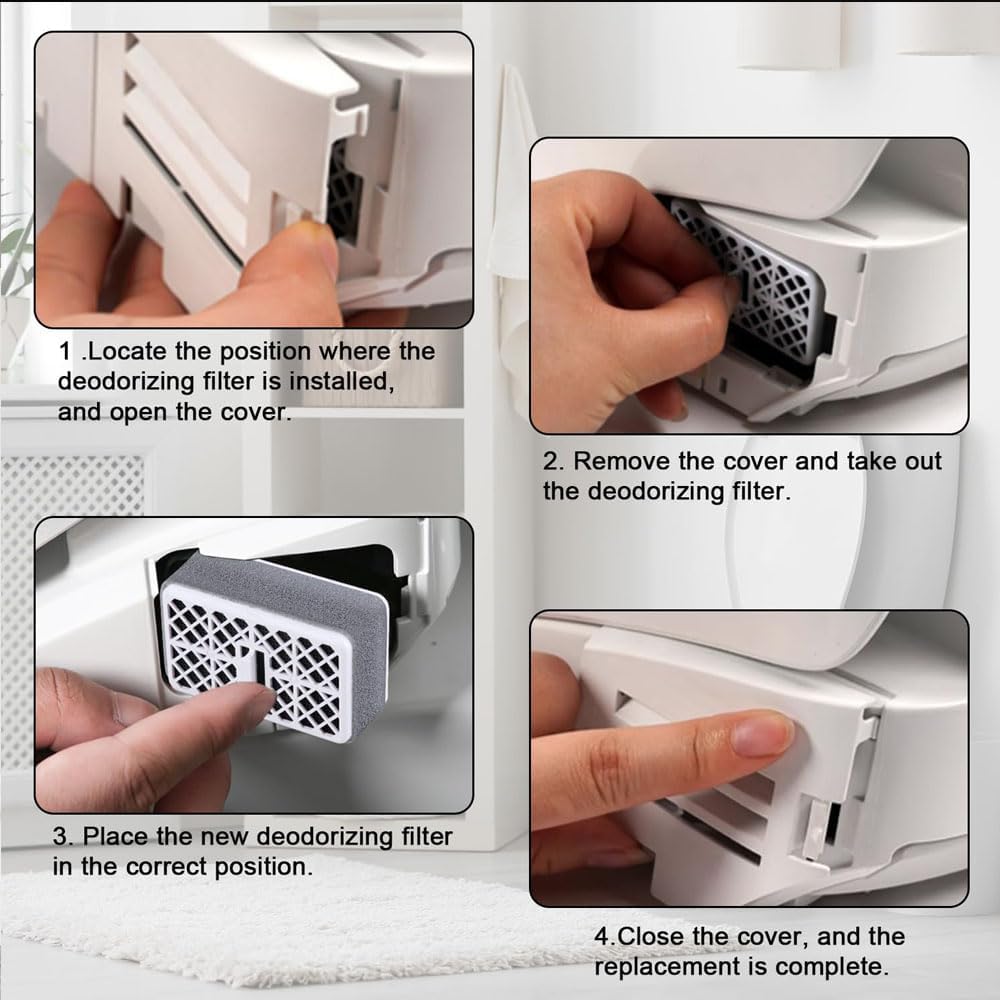 1 .Locate the position where the deodorizing filter is installed, and open the cover.

2. Remove the cover and take out the deodorizing filter.

3. Place the new deodorizing filter in the correct position.

4.Close the cover, and the replacement is complete.