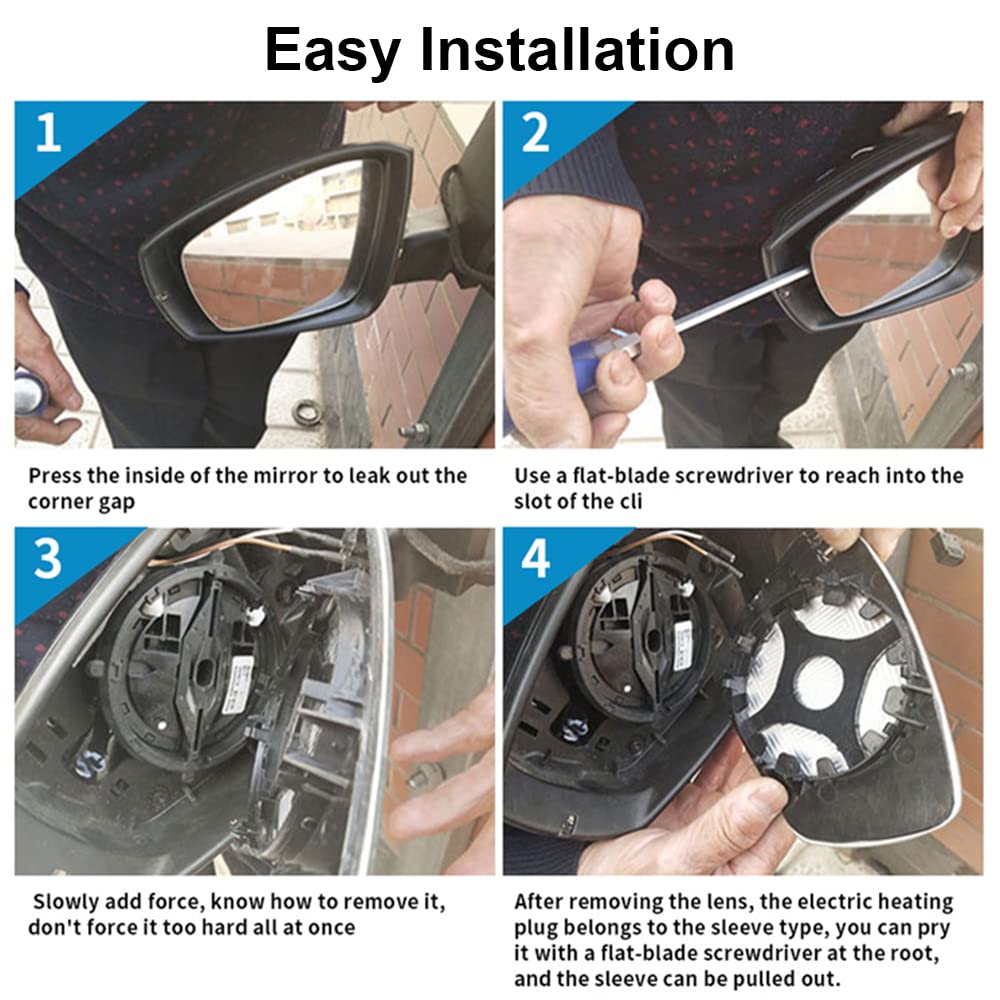 Easy Installation

1

Press the inside of the mirror to leak out the corner gap

2

Use a flat-blade screwdriver to reach into the slot of the cli

3

Slowly add force, know how to remove it, don't force it too hard all at once

4

After removing the lens, the electric heating plug belongs to the sleeve type, you can pry it with a flat-blade screwdriver at the root, and the sleeve can be pulled out.