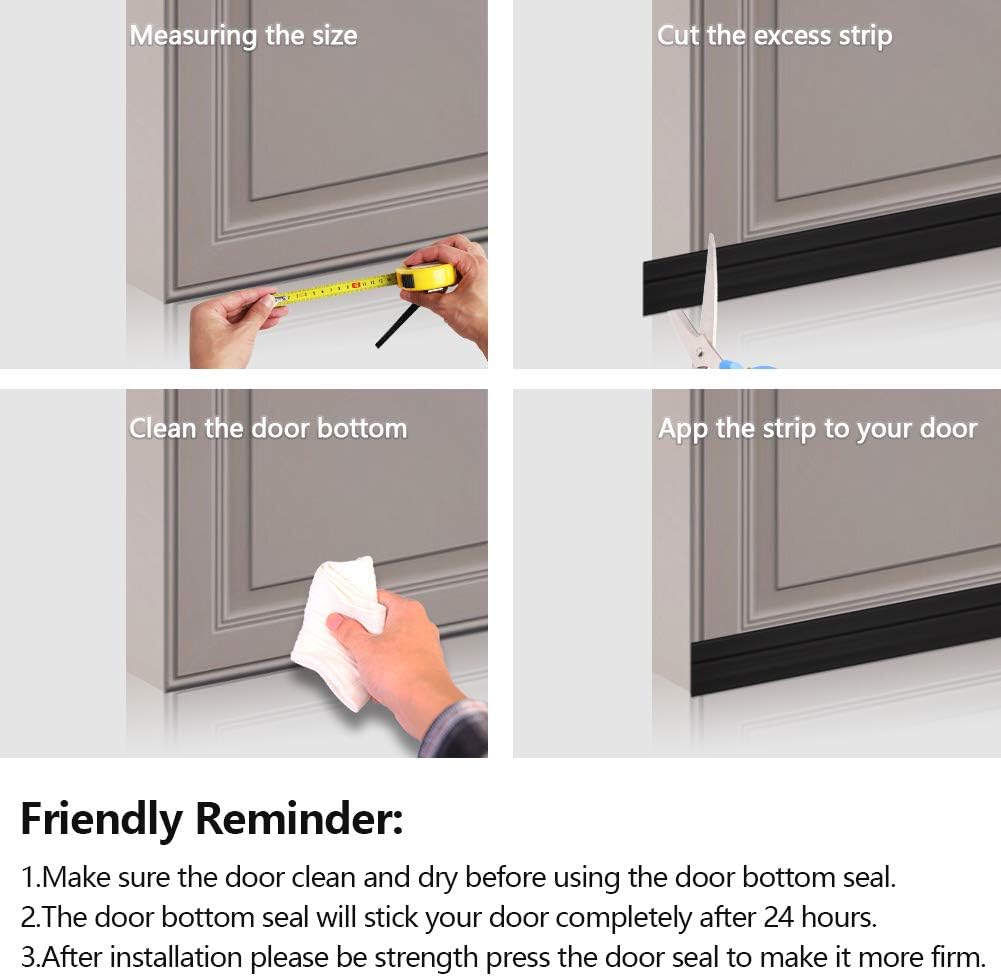 Measuring the size

Cut the excess strip

Clean the door bottom

App the strip to your door

Friendly Reminder:

1.Make sure the door clean and dry before using the door bottom seal.
2.The door bottom seal will stick your door completely after 24 hours.
3.After installation please be strength press the door seal to make it more firm.