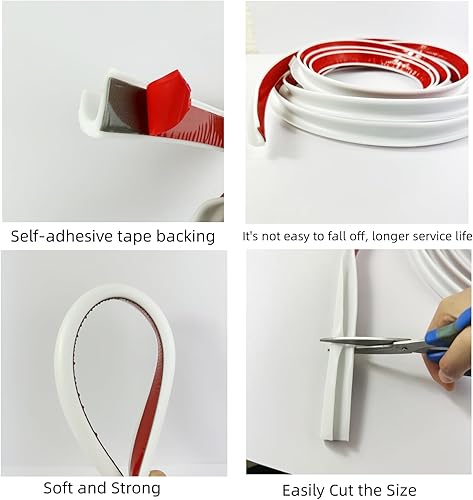 Self-adhesive tape backing

It's not easy to fall off, longer service life

Soft and Strong

Easily Cut the Size