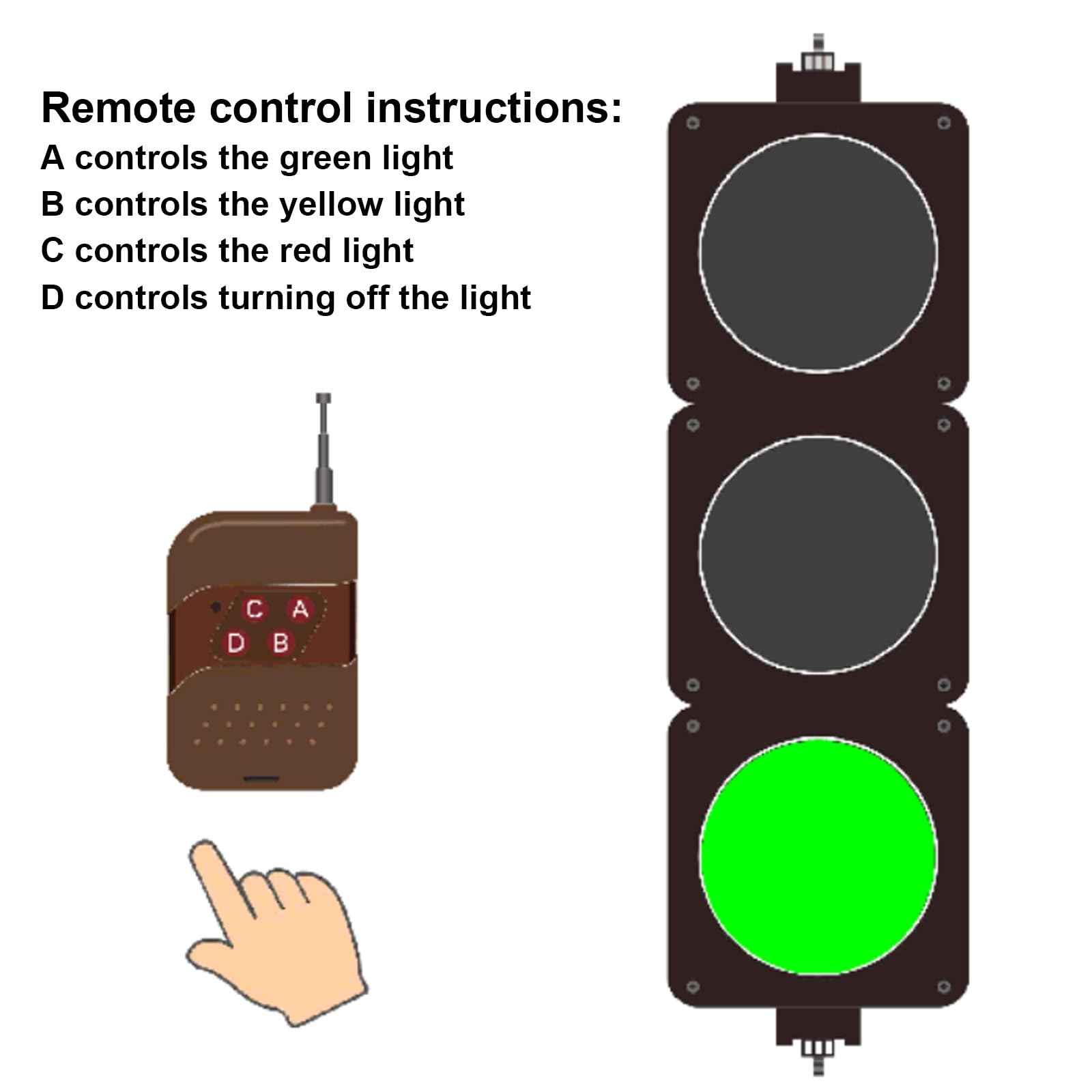 Remote control instructions:
A controls the green light
B controls the yellow light
C controls the red light
D controls turning off the light

C A
D B