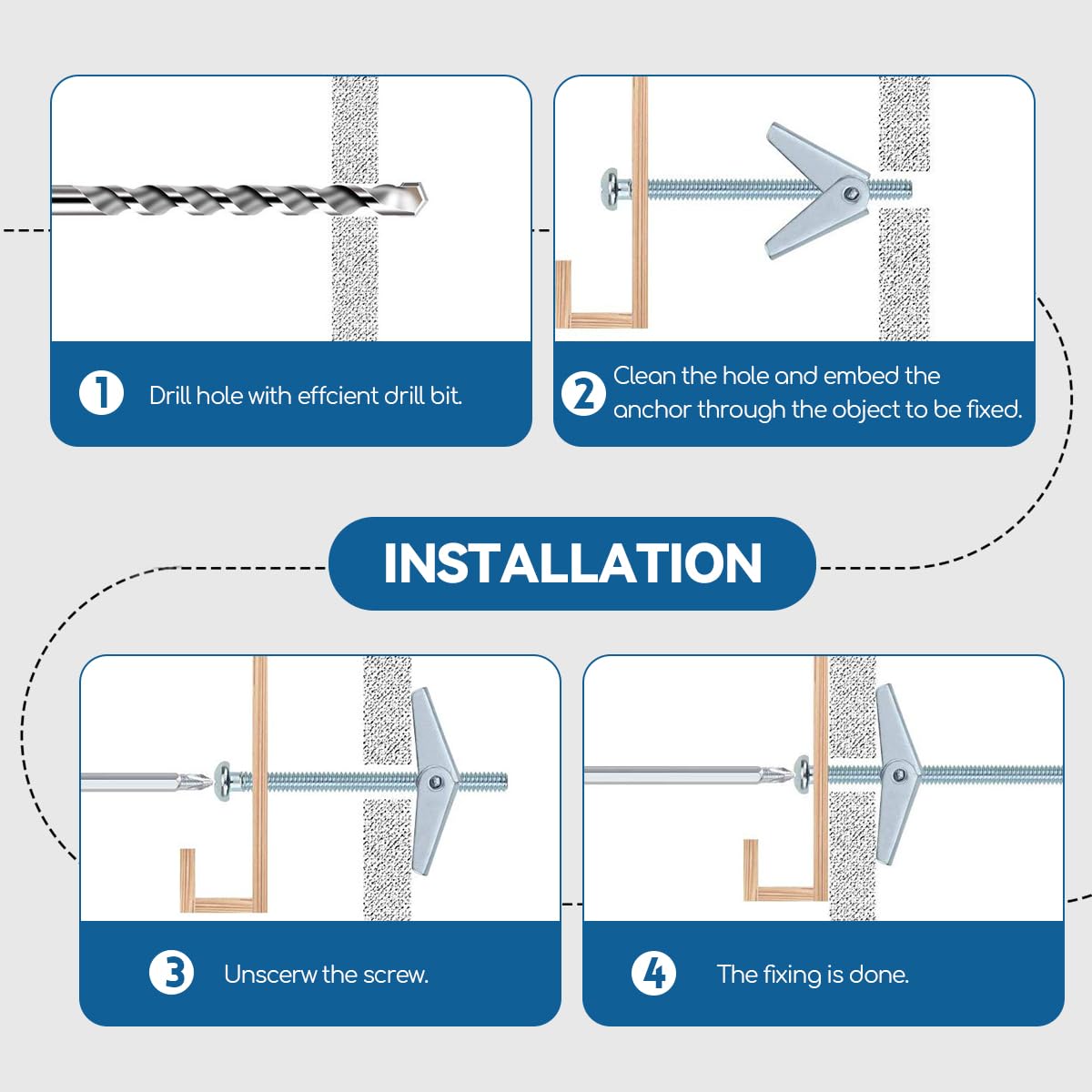 1 Drill hole with effcient drill bit.

2 Clean the hole and embed the anchor through the object to be fixed.

INSTALLATION

3 Unscerw the screw.

4 The fixing is done.