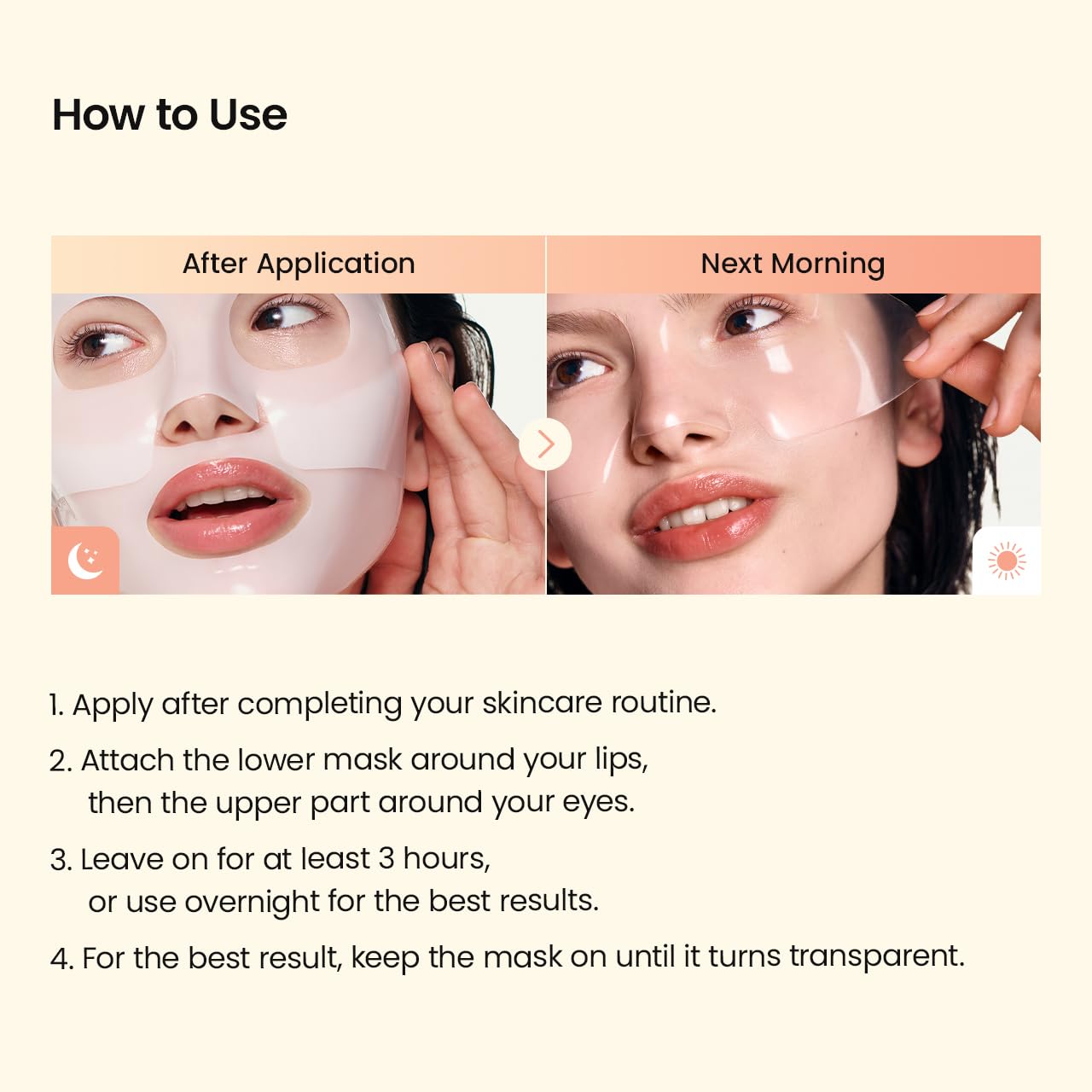 How to Use

After Application

Next Morning

1. Apply after completing your skincare routine.

2. Attach the lower mask around your lips, then the upper part around your eyes.

3. Leave on for at least 3 hours, or use overnight for the best results.

4. For the best result, keep the mask on until it turns transparent.