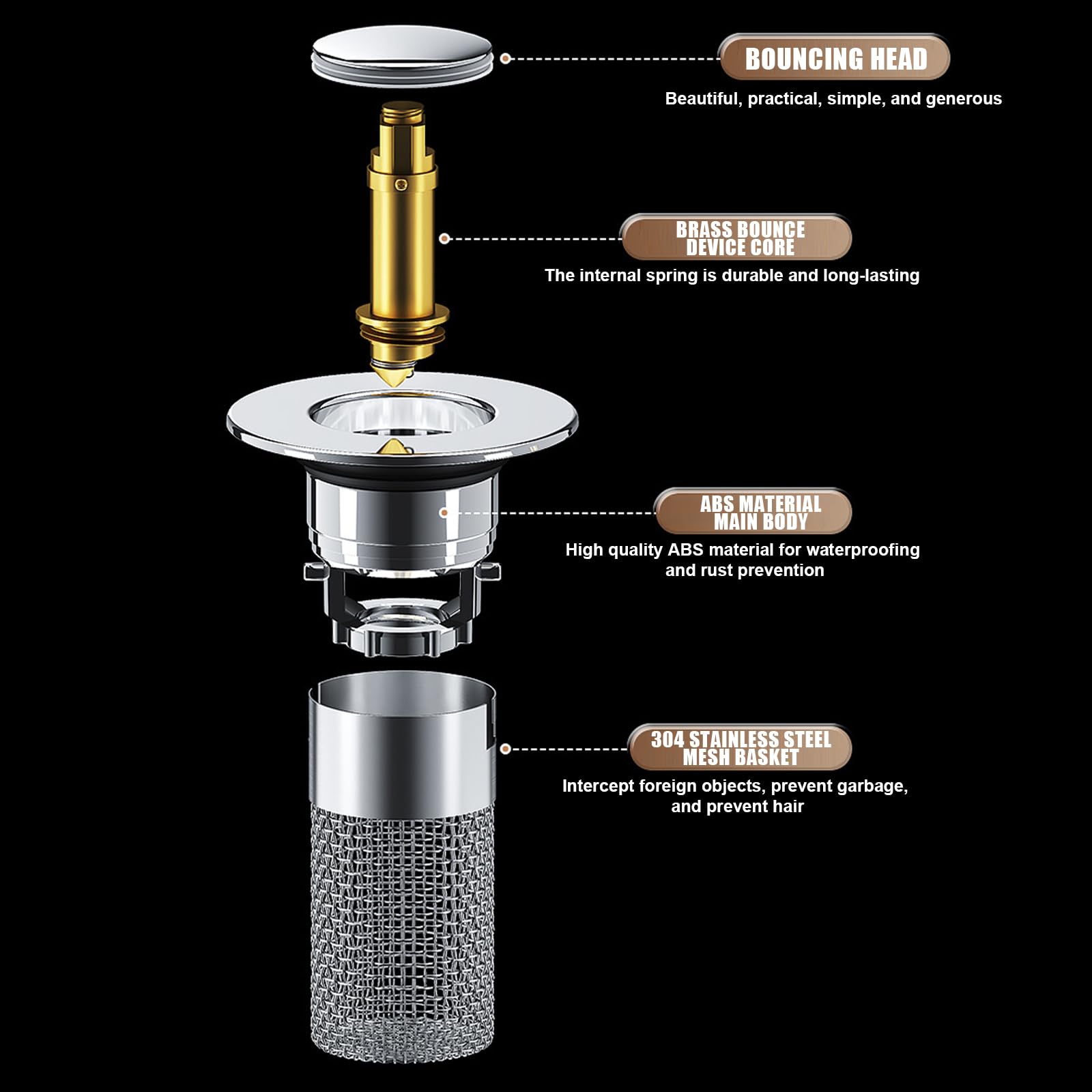 BOUNCING HEAD

Beautiful, practical, simple, and generous

BRASS BOUNCE DEVICE CORE

The internal spring is durable and long-lasting

ABS MATERIAL MAIN BODY

High quality ABS material for waterproofing and rust prevention

304 STAINLESS STEEL MESH BASKET

Intercept foreign objects, prevent garbage, and prevent hair