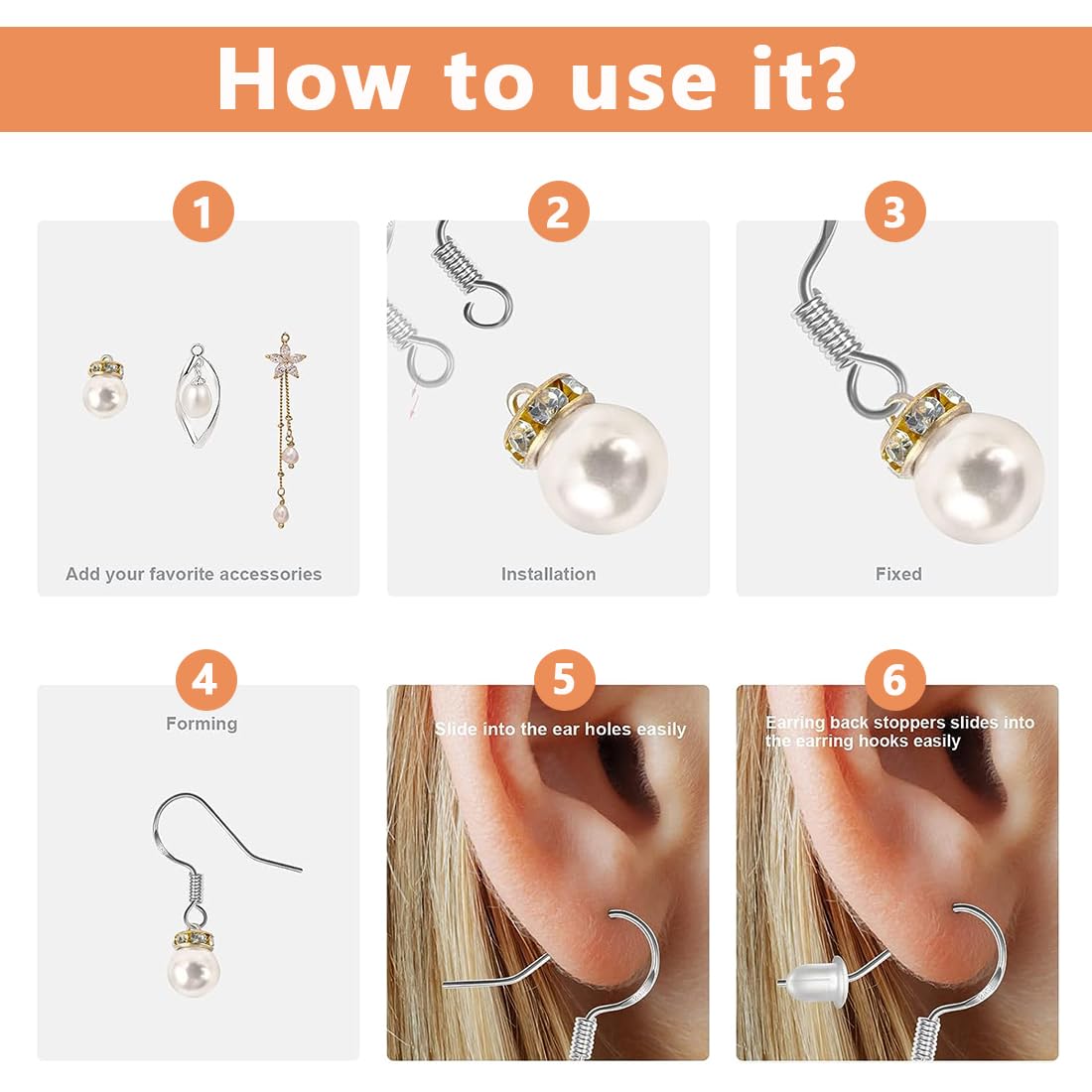 How to use it?

1

Add your favorite accessories

2

Installation

3

Fixed

4

Forming

5

Slide into the ear holes easily

6

Earring back stoppers slides into the earring hooks easily