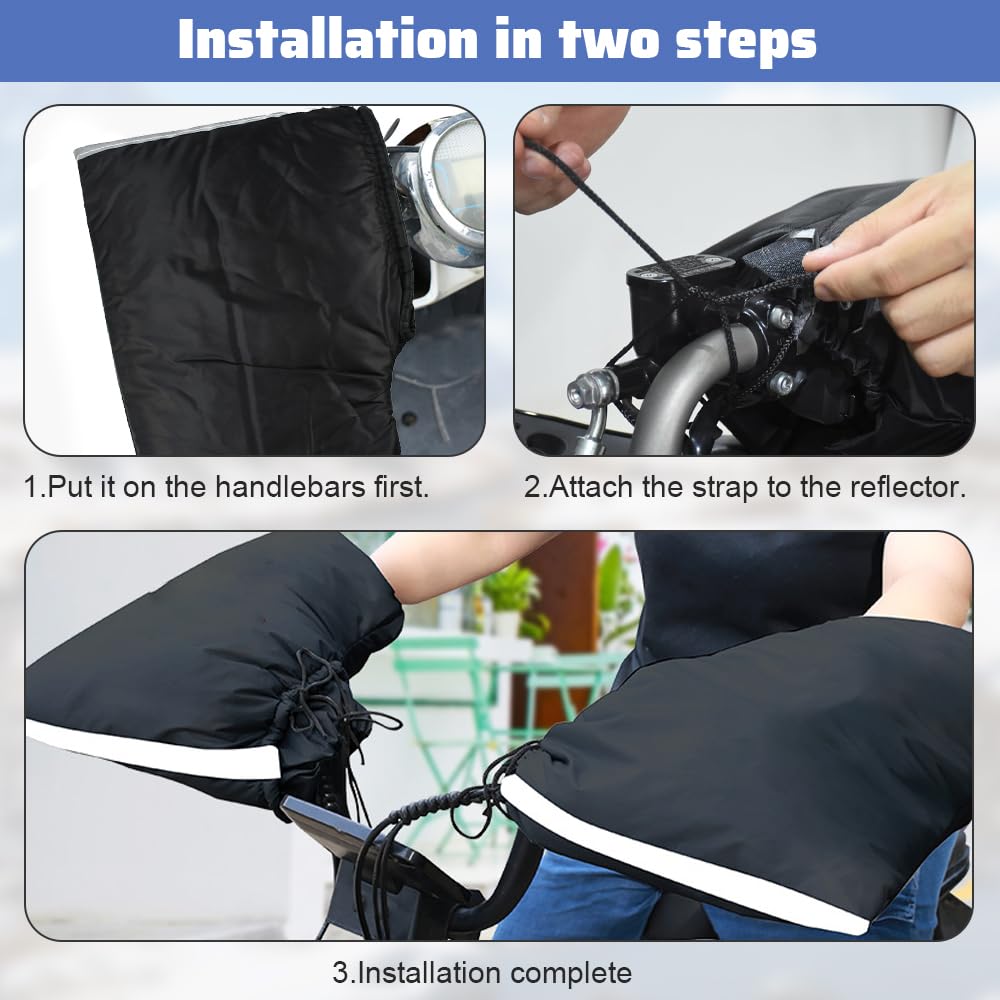 Installation in two steps

1.Put it on the handlebars first.

2.Attach the strap to the reflector.

3.Installation complete