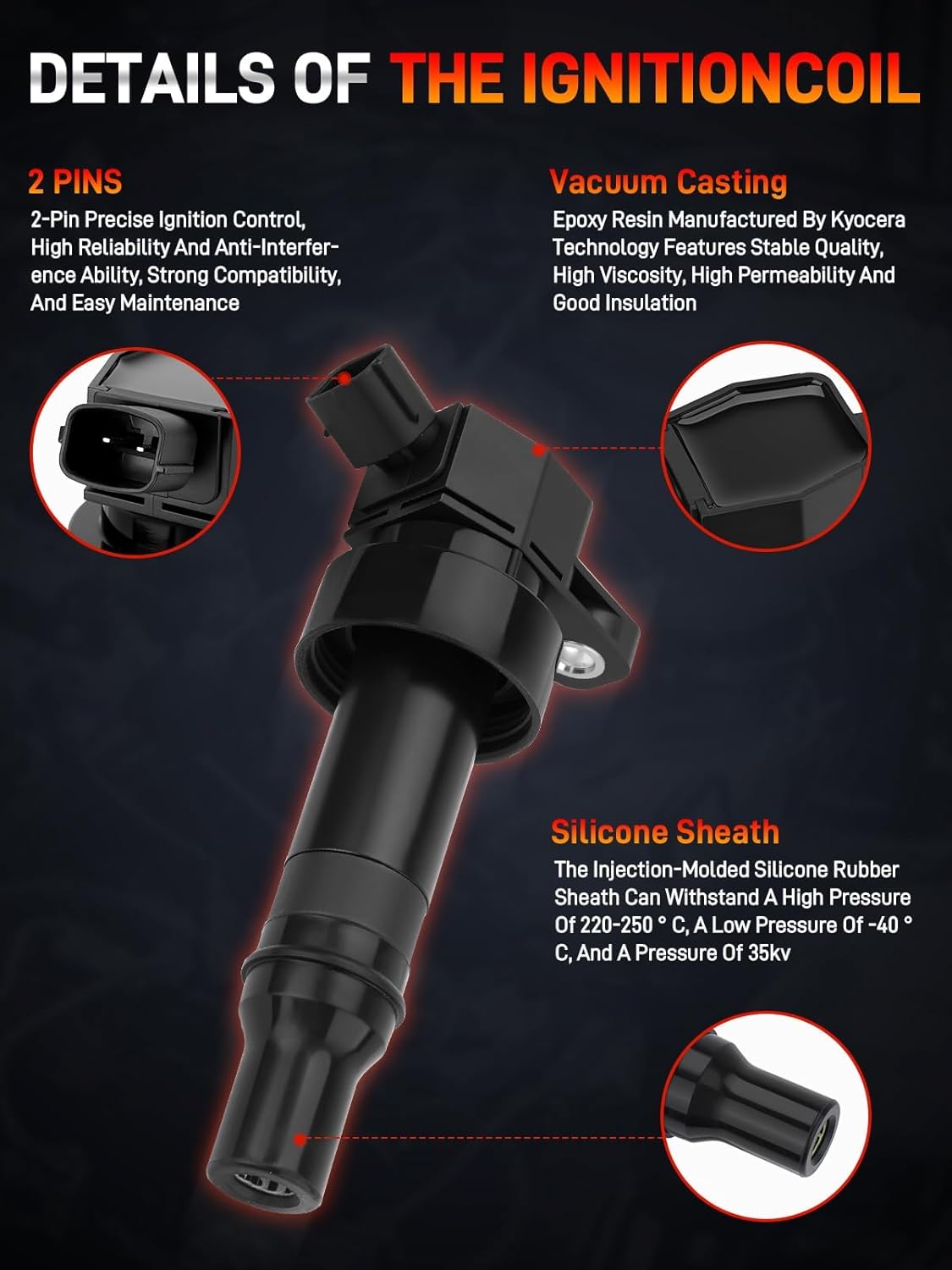 DETAILS OF THE IGNITIONCOIL

2 PINS
2-Pin Precise Ignition Control, High Reliability And Anti-Interference Ability, Strong Compatibility, And Easy Maintenance

Vacuum Casting
Epoxy Resin Manufactured By Kyocera Technology Features Stable Quality, High Viscosity, High Permeability And Good Insulation

Silicone Sheath
The Injection-Molded Silicone Rubber Sheath Can Withstand A High Pressure Of 220-250 ° C, A Low Pressure Of -40 ° C, And A Pressure Of 35kv