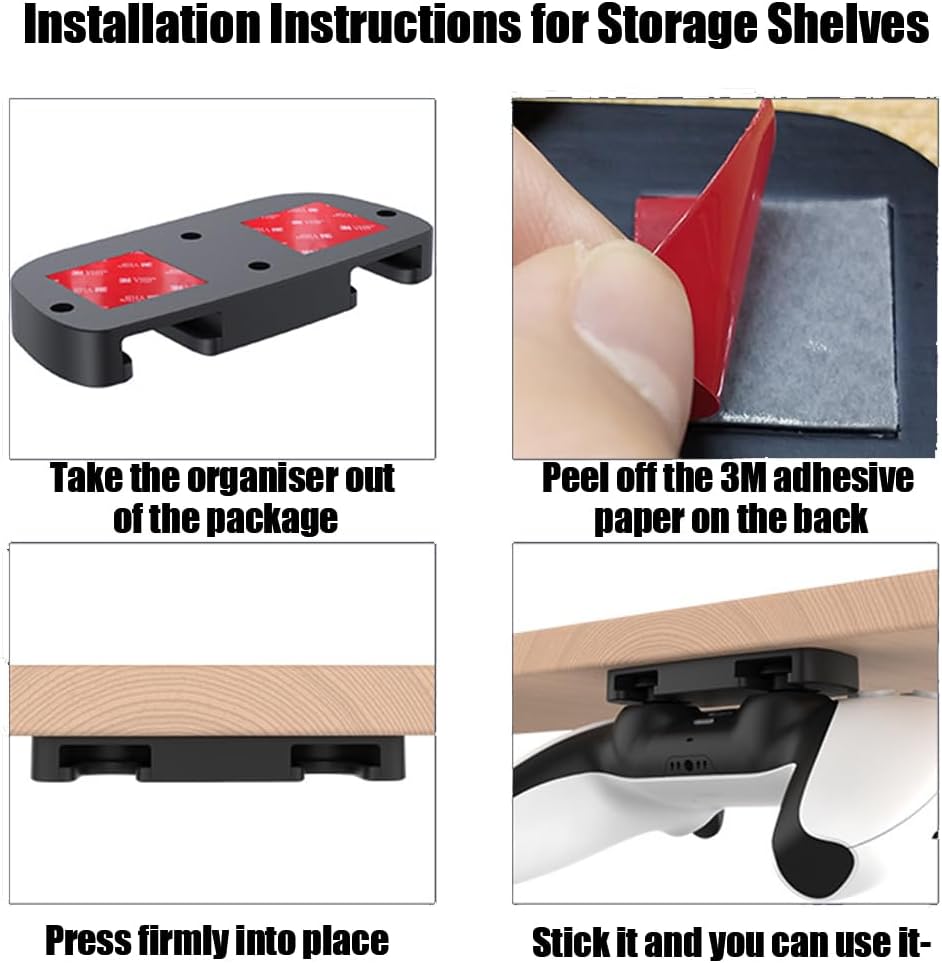 Installation Instructions for Storage Shelves

Take the organiser out of the package

Peel off the 3M adhesive paper on the back

Press firmly into place

Stick it and you can use it-