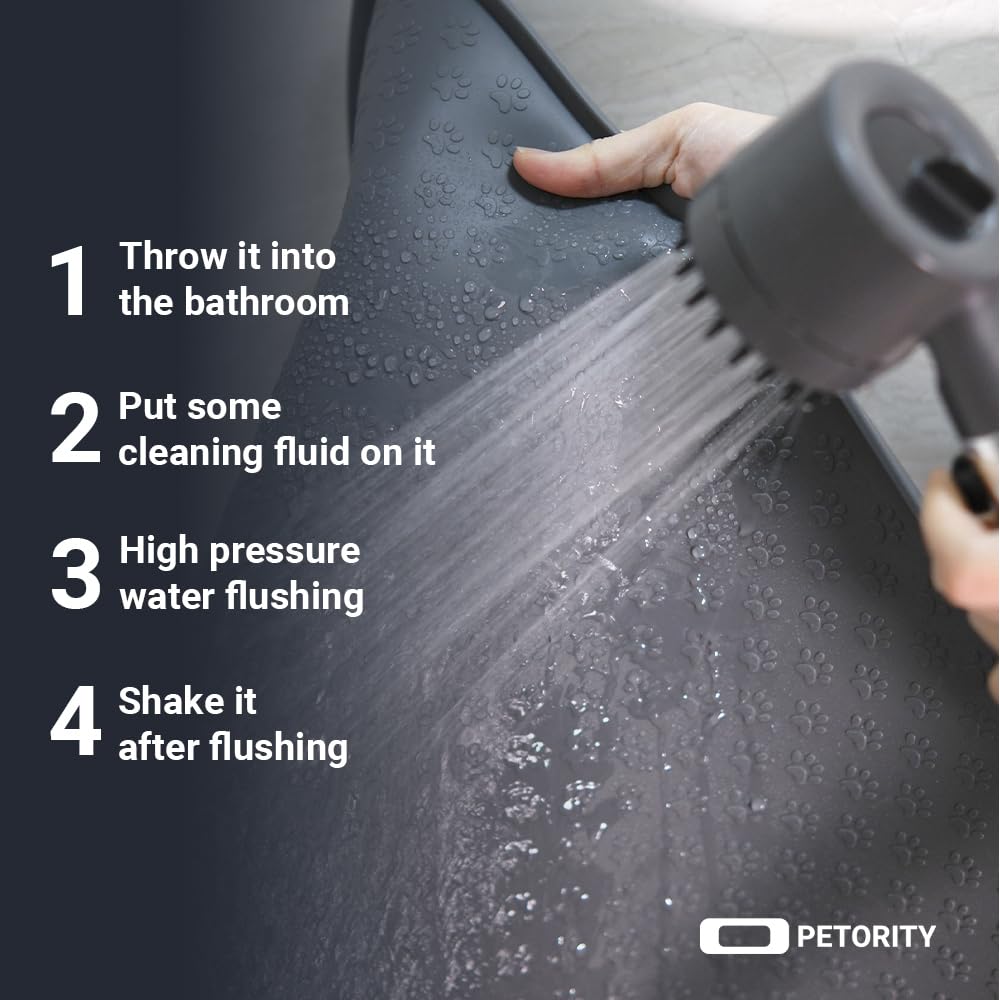 1 Throw it into the bathroom

2 Put some cleaning fluid on it

3 High pressure water flushing

4 Shake it after flushing

PETORITY