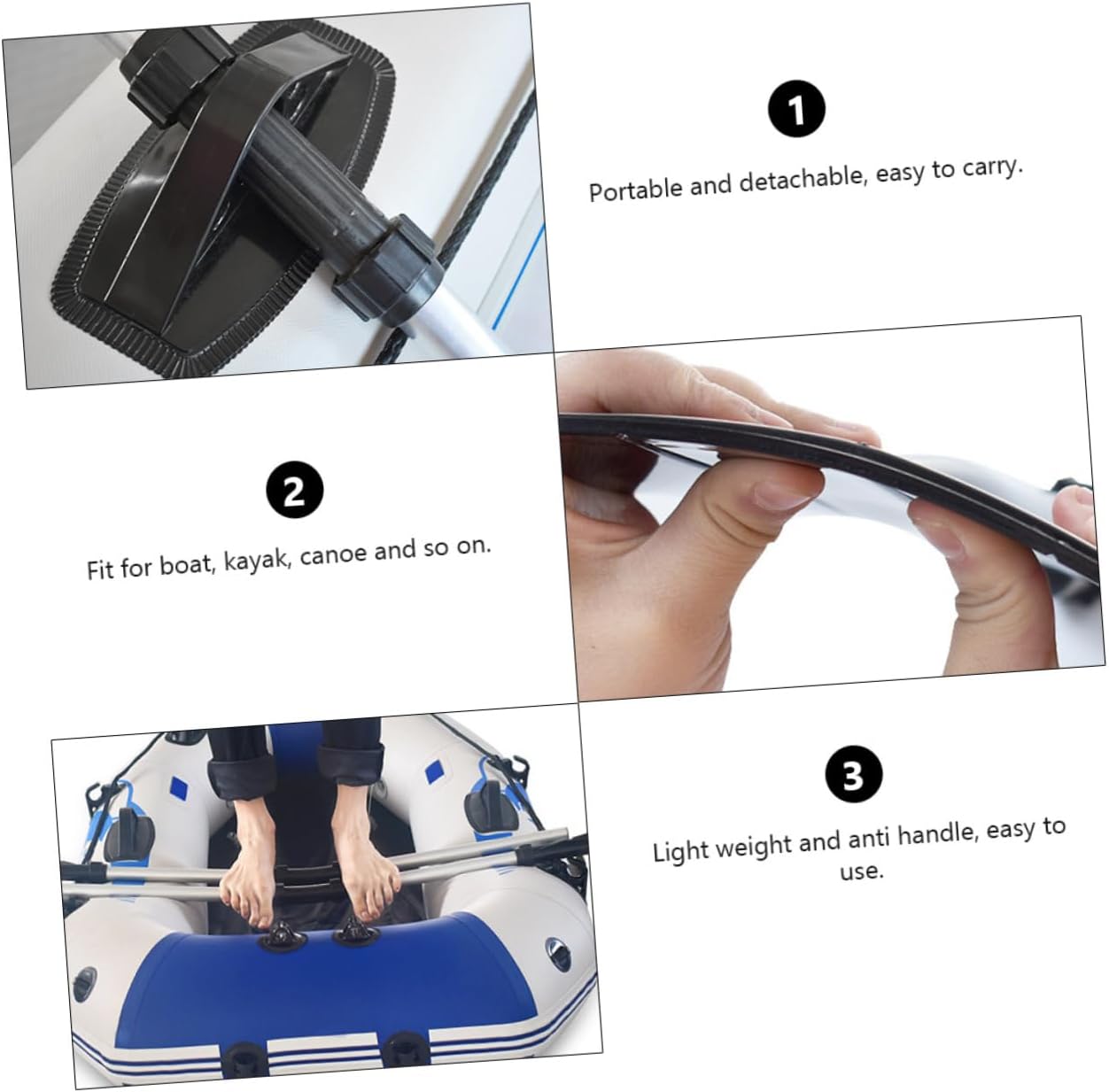 1

Portable and detachable, easy to carry.

2

Fit for boat, kayak, canoe and so on.

3

Light weight and anti handle, easy to use.