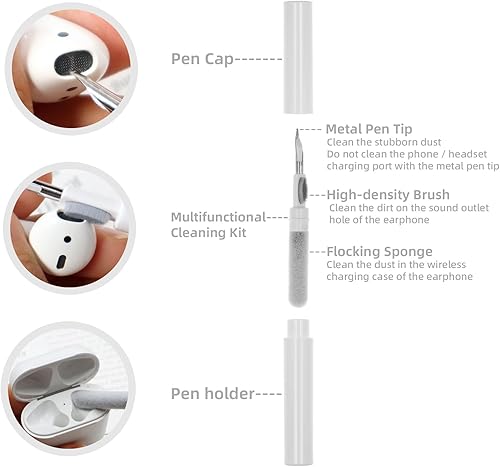 Pen Cap

Metal Pen Tip
Clean the stubborn dust
Do not clean the phone / headset charging port with the metal pen tip

High-density Brush
Clean the dirt on the sound outlet hole of the earphone

Multifunctional Cleaning Kit

Flocking Sponge
Clean the dust in the wireless charging case of the earphone

Pen holder