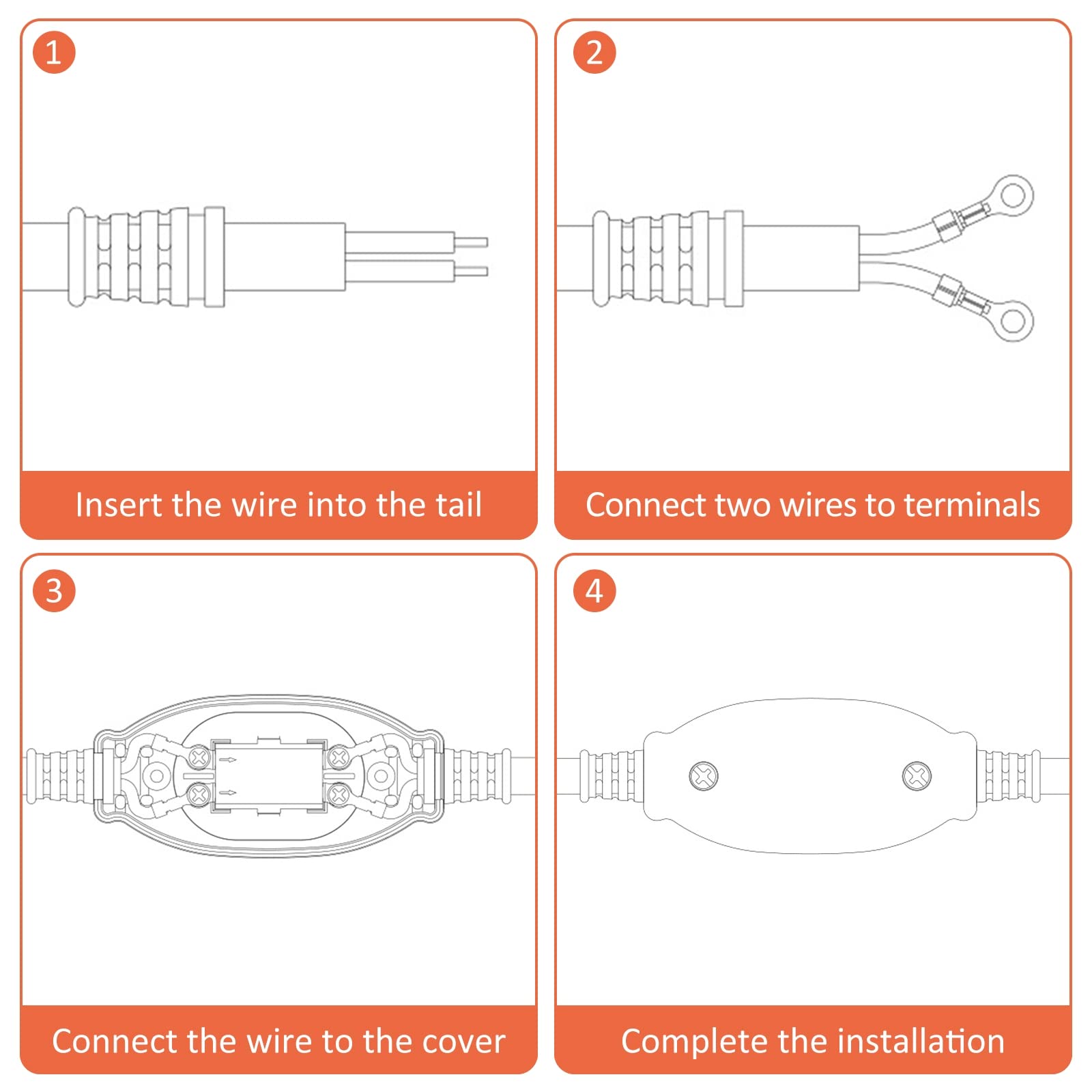 1

Insert the wire into the tail

2

Connect two wires to terminals

3

Connect the wire to the cover

4

Complete the installation