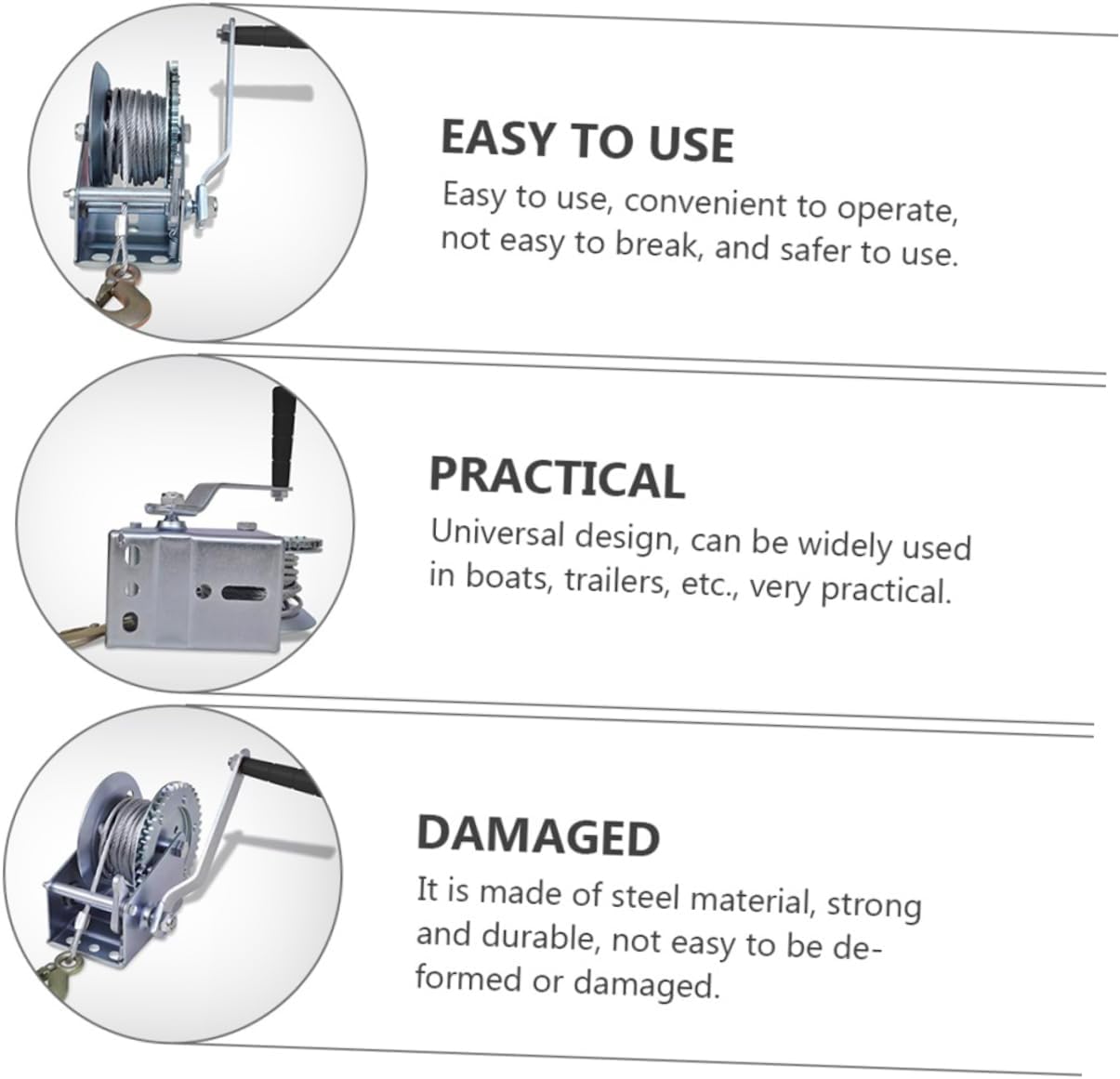 EASY TO USE

Easy to use, convenient to operate, not easy to break, and safer to use.

PRACTICAL

Universal design, can be widely used in boats, trailers, etc., very practical.

DAMAGED

It is made of steel material, strong and durable, not easy to be deformed or damaged.