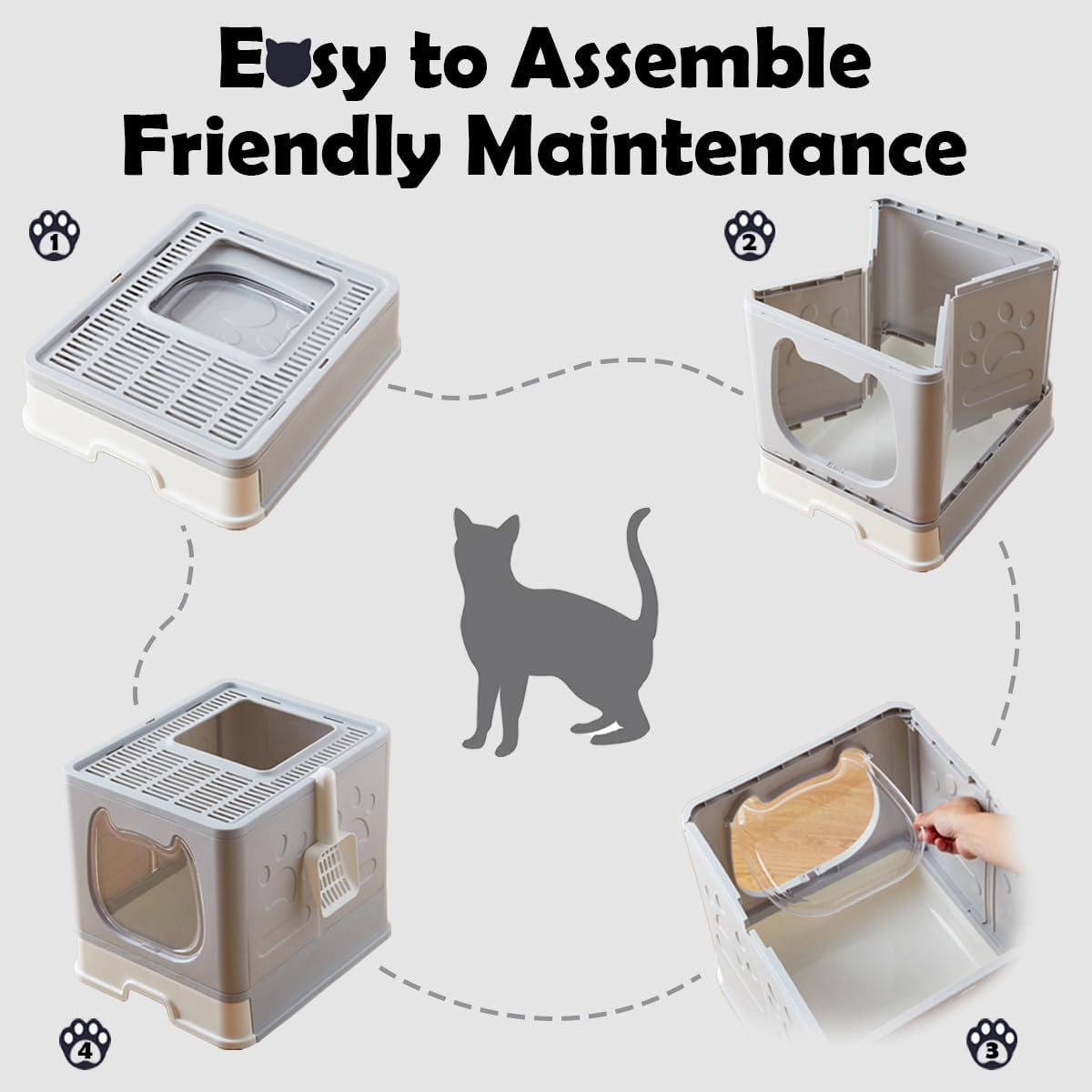 Easy to Assemble
Friendly Maintenance

1

2

4

3