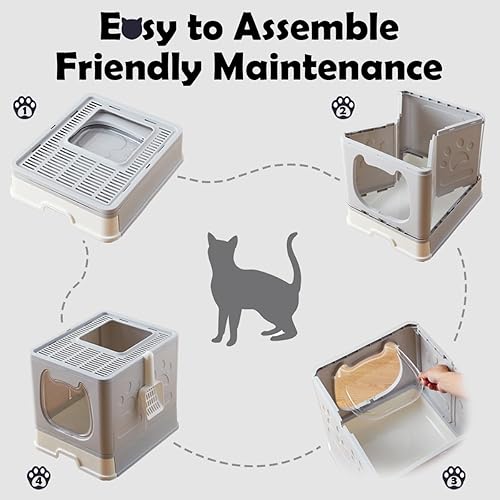 Easy to Assemble Friendly Maintenance

1

2

4

3