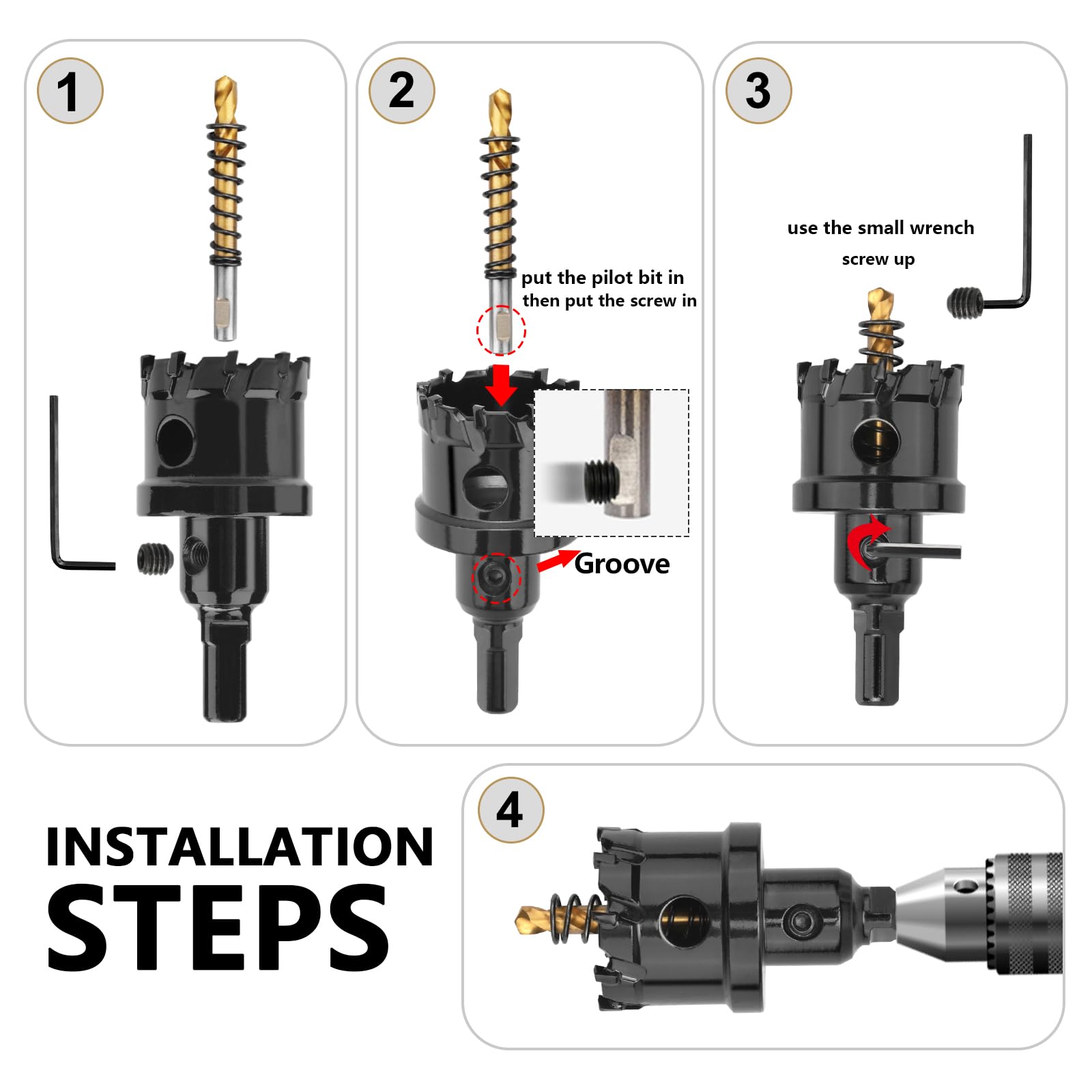 1

2

put the pilot bit in
then put the screw in

Groove

3

use the small wrench
screw up

INSTALLATION
STEPS

4