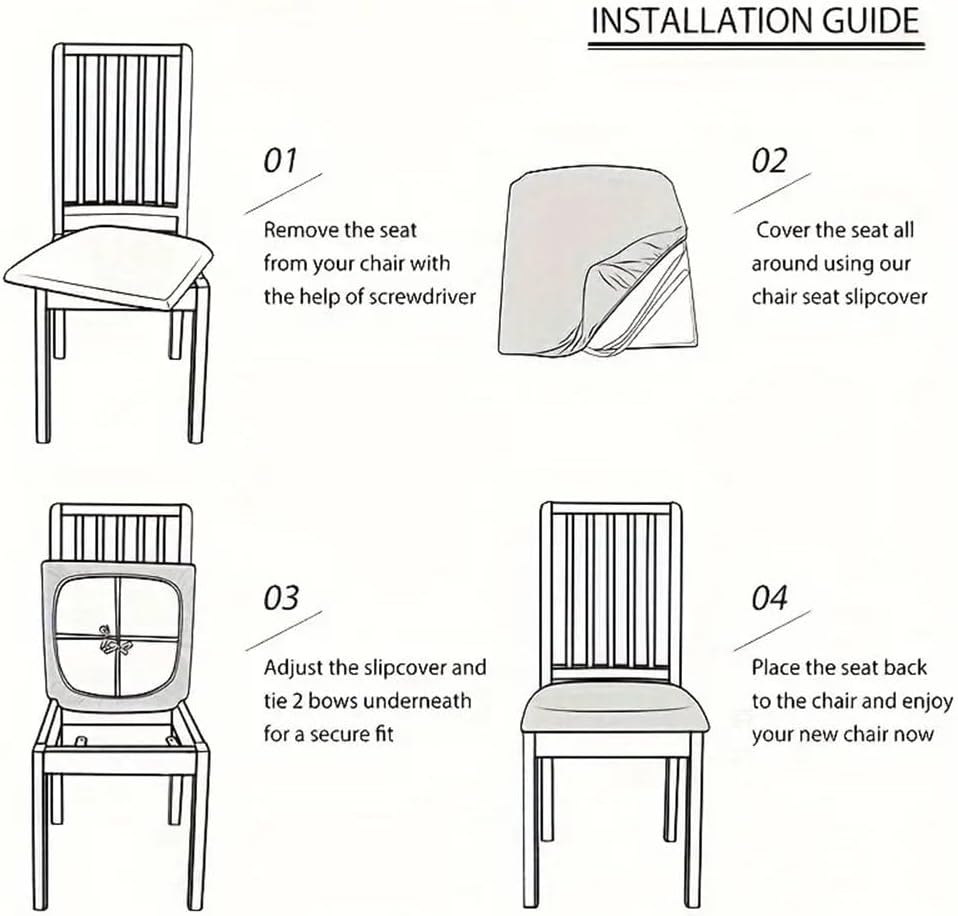 INSTALLATION GUIDE

01

Remove the seat from your chair with the help of screwdriver

02

Cover the seat all around using our chair seat slipcover

03

Adjust the slipcover and tie 2 bows underneath for a secure fit

04

Place the seat back to the chair and enjoy your new chair now